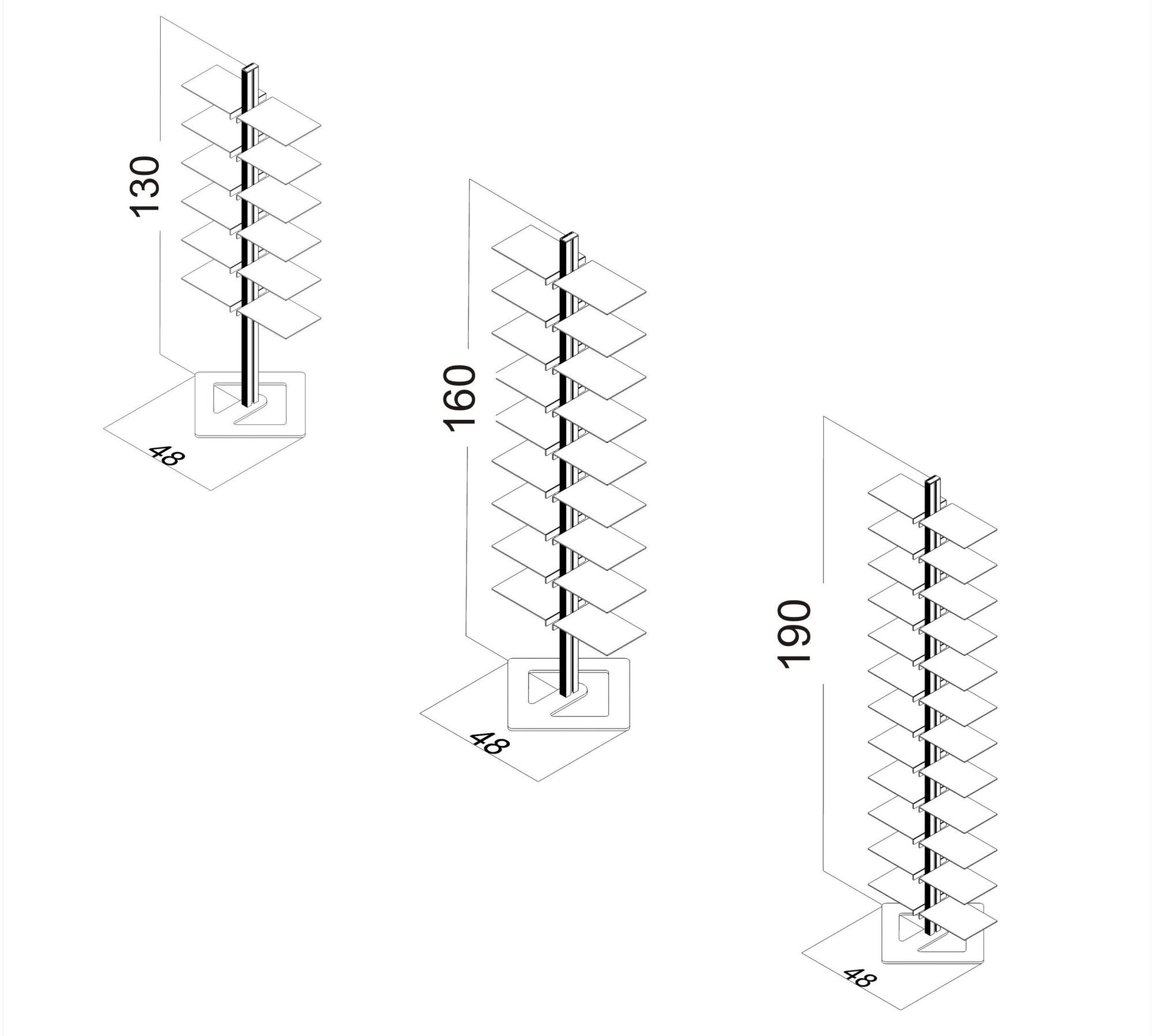 130

48

160

48

190

48