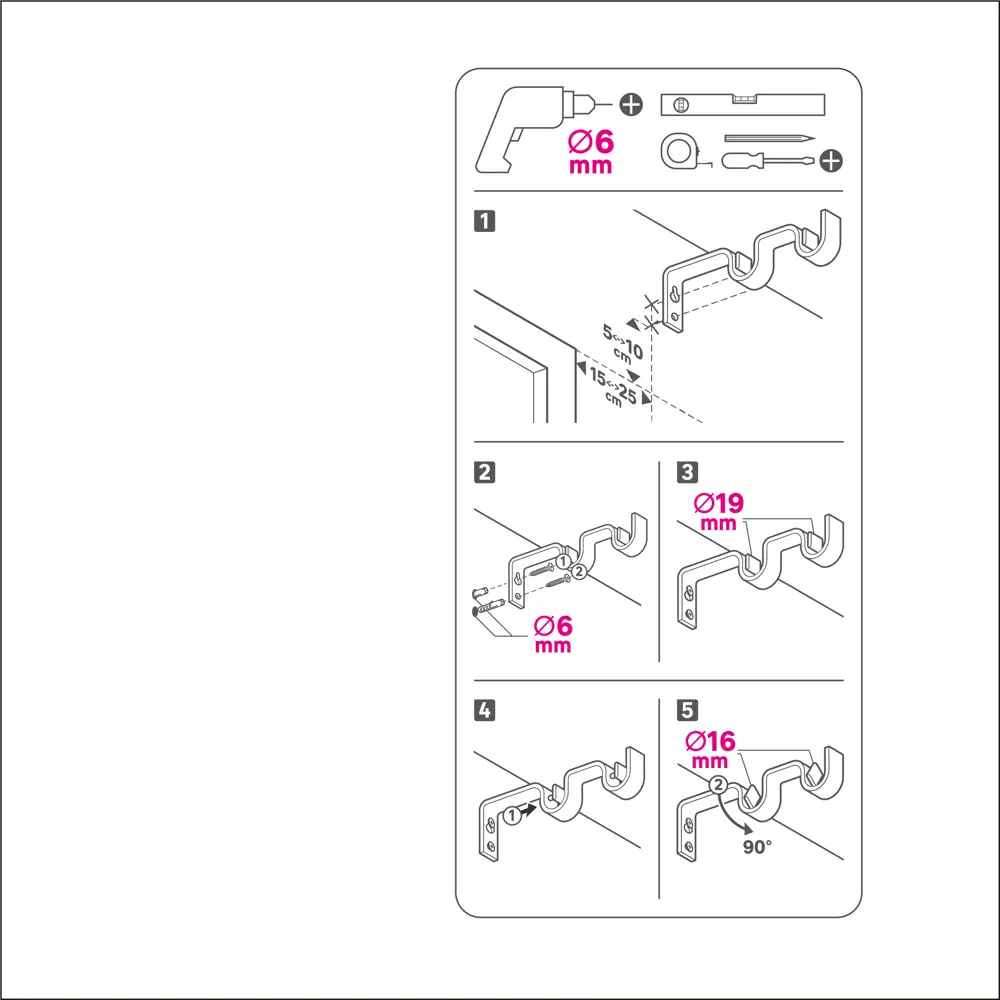 Ø6 mm

1

5<->10 cm

15<->25 cm

2

1

2

Ø6 mm

3

Ø19 mm

4

1

5

Ø16 mm

2

90°