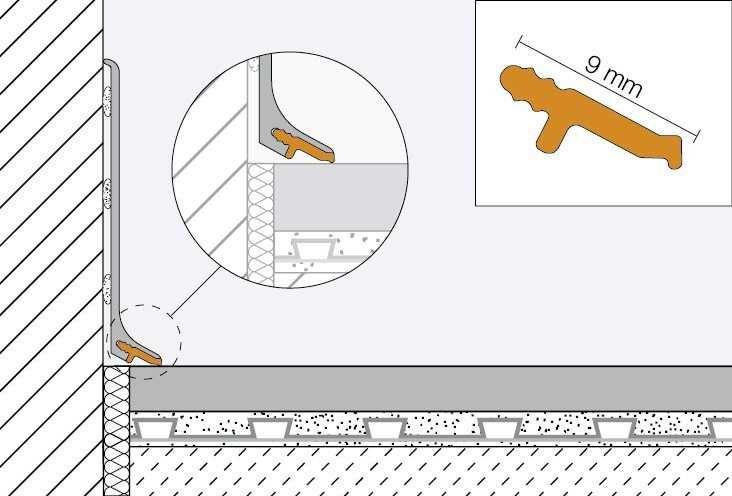 9 mm