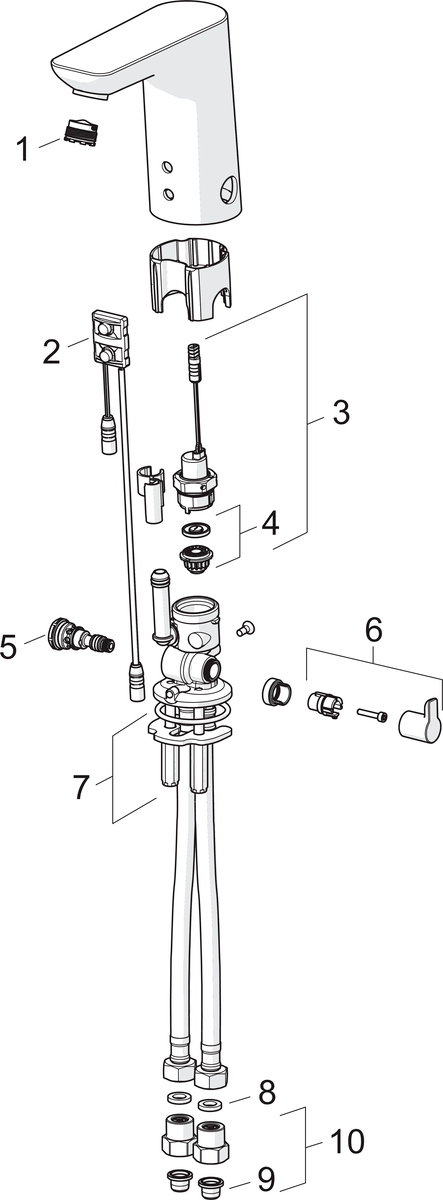 1
2
3
4
5
6
7
8
10
9