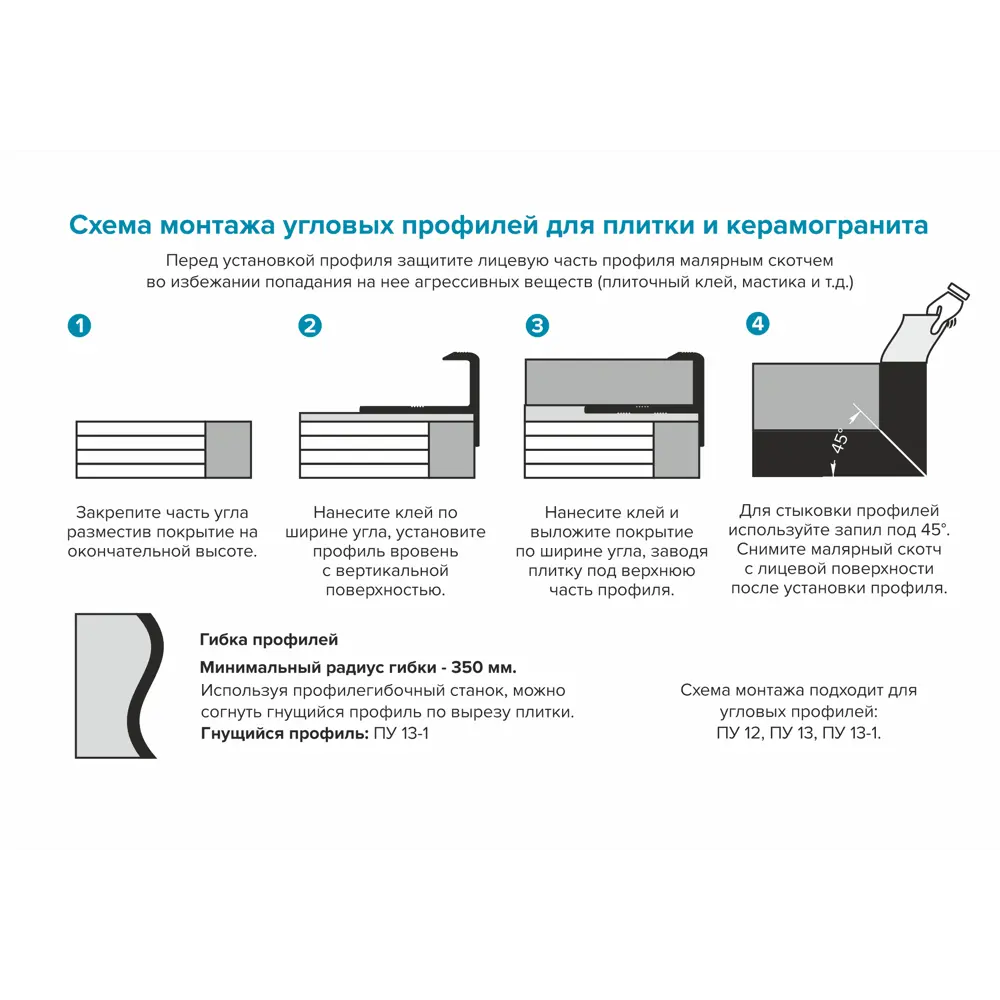 Схема монтажа угловых профилей для плитки и керамогранита

Перед установкой профиля защитите лицевую часть профиля малярным скотчем во избежании попадания на нее агрессивных веществ (плиточный клей, мастика и т.д.)

1

Закрепите часть угла разместив покрытие на окончательной высоте.

2

Нанесите клей по ширине угла, установите профиль вровень с вертикальной поверхностью.

3

Нанесите клей и выложите покрытие по ширине угла, заводя плитку под верхнюю часть профиля.

4

45°

Для стыковки профилей используйте запил под 45°. Снимите малярный скотч с лицевой поверхности после установки профиля.

Гибка профилей

Минимальный радиус гибки - 350 мм.

Используя профилегибочный станок, можно согнуть гнущийся профиль по вырезу плитки.

Гнущийся профиль: ПУ 13-1

Схема монтажа подходит для угловых профилей: ПУ 12, ПУ 13, ПУ 13-1.