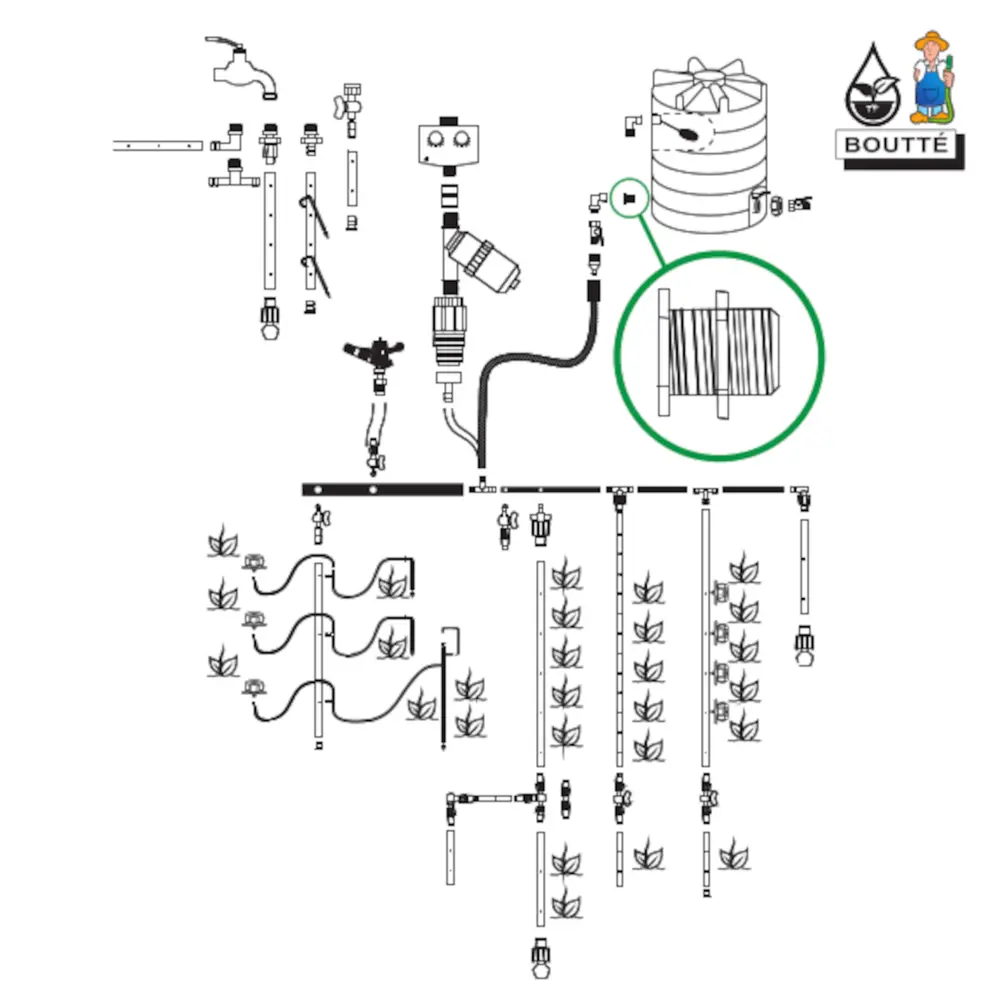 BOUTTÉ