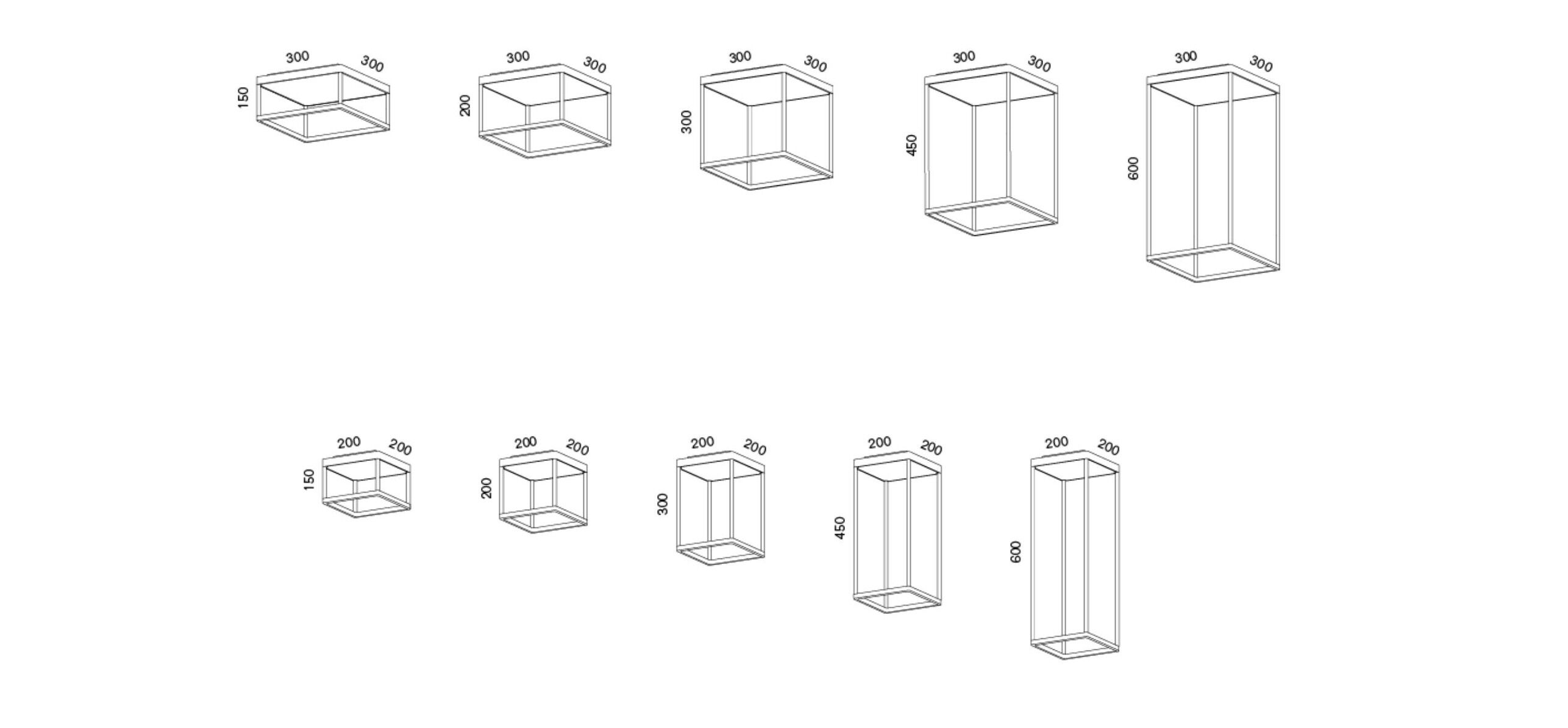 300 300 150

300 300 200

300 300 300

300 300 450

300 300 600

200 200 150

200 200 200

200 200 300

200 200 450

200 200 600