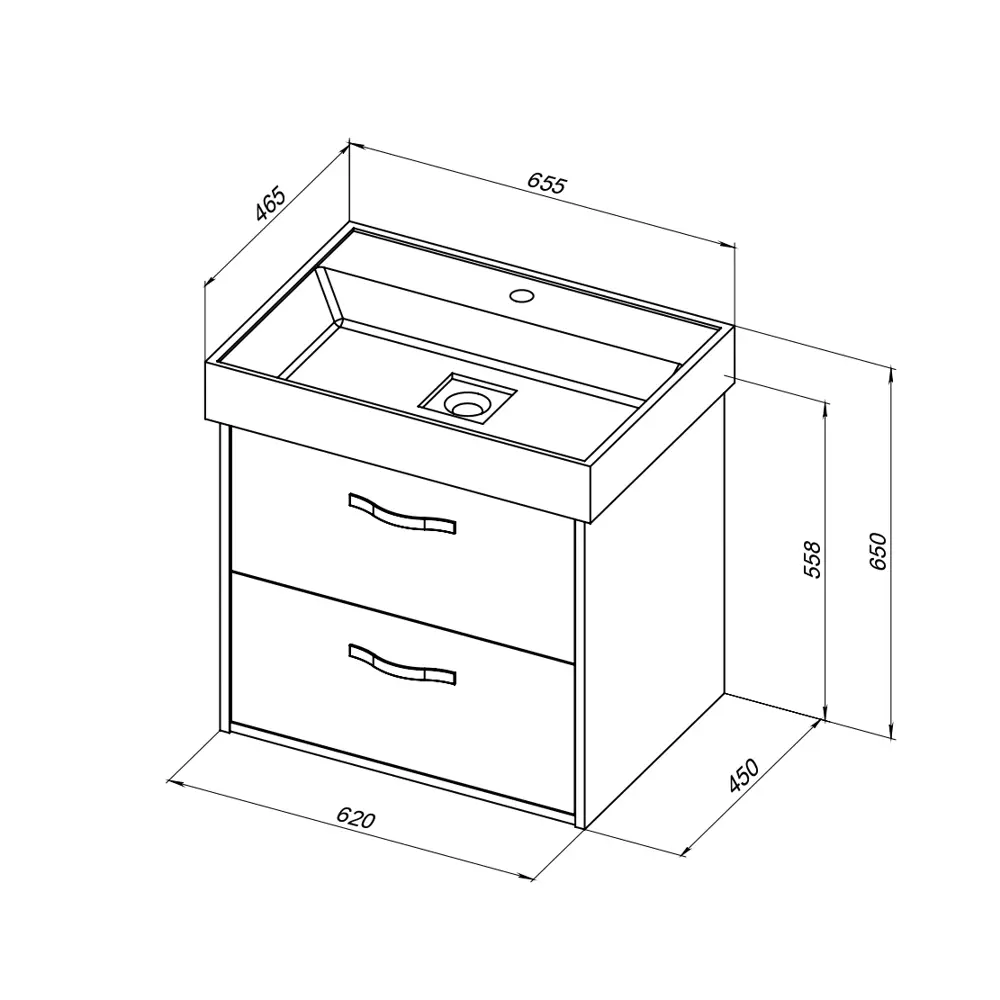 465
655
558
650
450
620