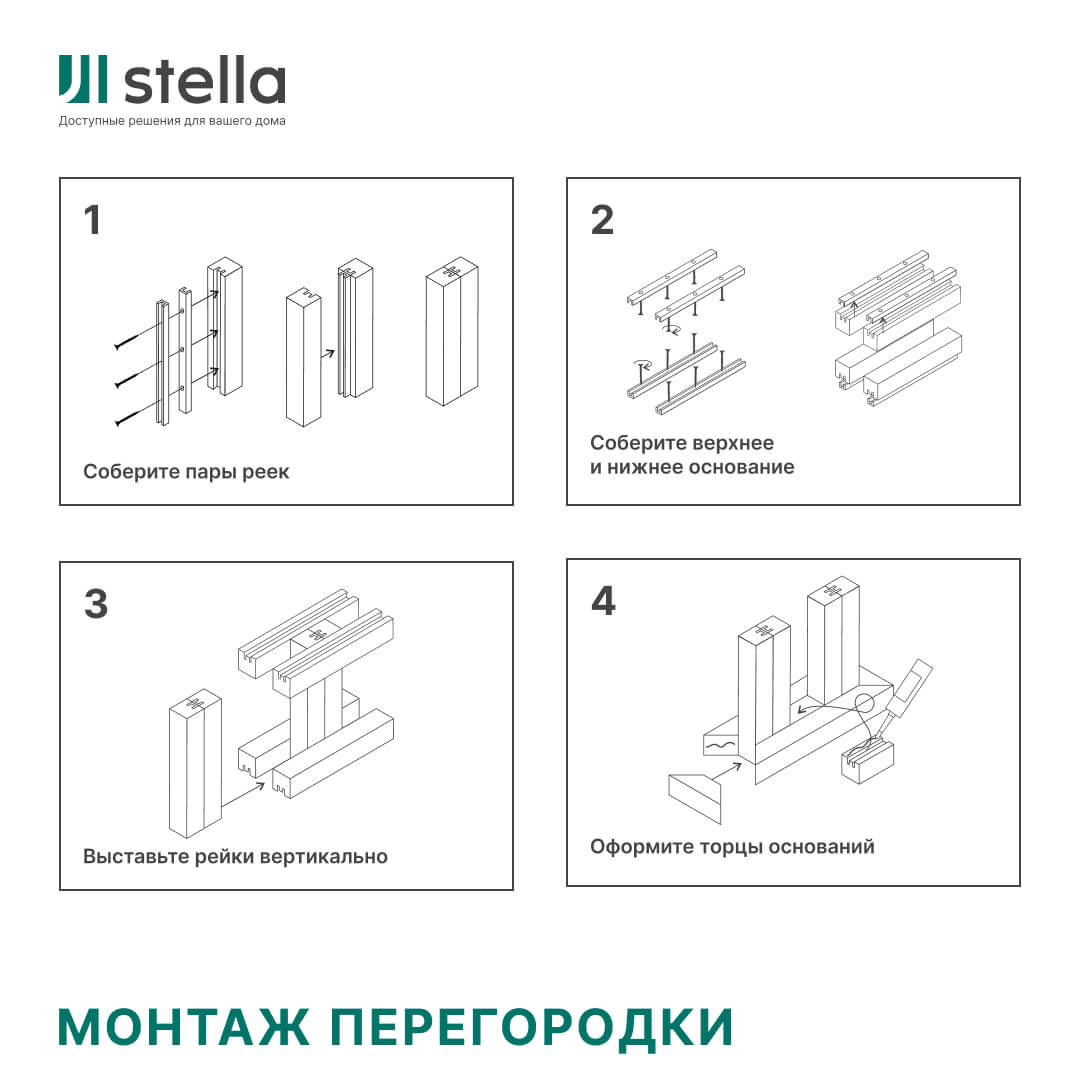 stella
Доступные решения для вашего дома

1
Соберите пары реек

2
Соберите верхнее и нижнее основание

3
Выставьте рейки вертикально

4
Оформите торцы оснований

МОНТАЖ ПЕРЕГОРОДКИ