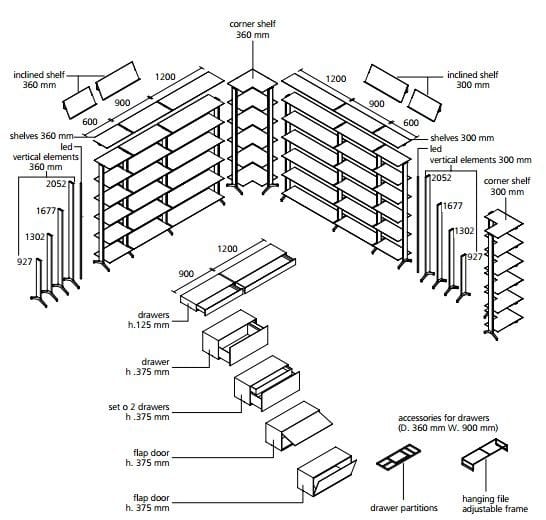 corner shelf
360 mm

inclined shelf
360 mm

1200

900

600

shelves 360 mm

led

vertical elements
360 mm

2052

1677

1302

927

1200

900

600

inclined shelf
300 mm

shelves 300 mm

led

vertical elements 300 mm

2052

1677

1302

927

corner shelf
300 mm

1200

900

drawers
h.125 mm

drawer
h .375 mm

set o 2 drawers
h .375 mm

flap door
h. 375 mm

flap door
h. 375 mm

accessories for drawers
(D. 360 mm W. 900 mm)

drawer partitions

hanging file
adjustable frame