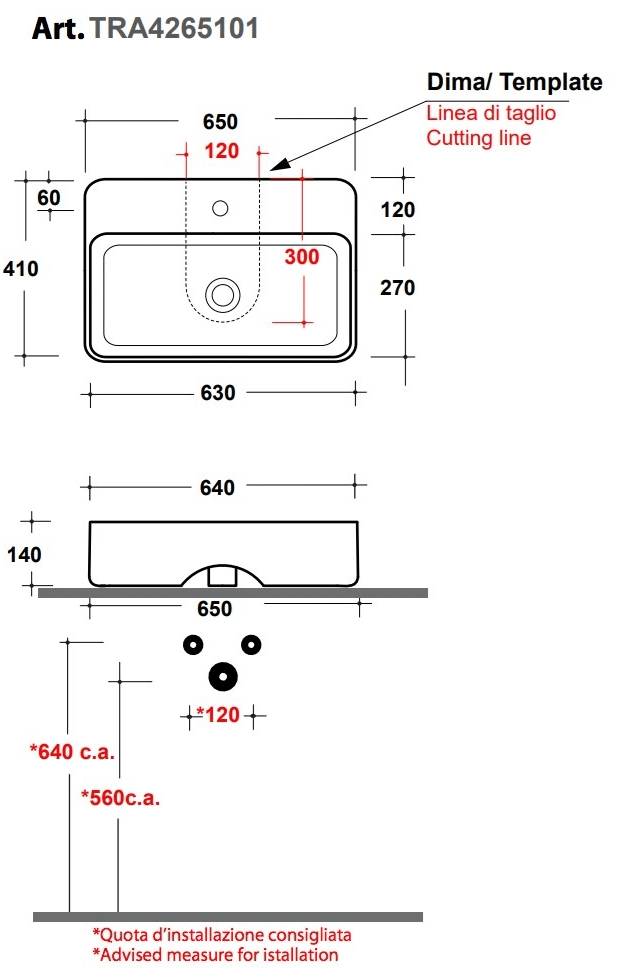 Art. TRA4265101

Dima/ Template
Linea di taglio
Cutting line

650
120
60
120
410
300
270
630

640
140
650

*120
*640 c.a.
*560c.a.

*Quota d'installazione consigliata
*Advised measure for istallation