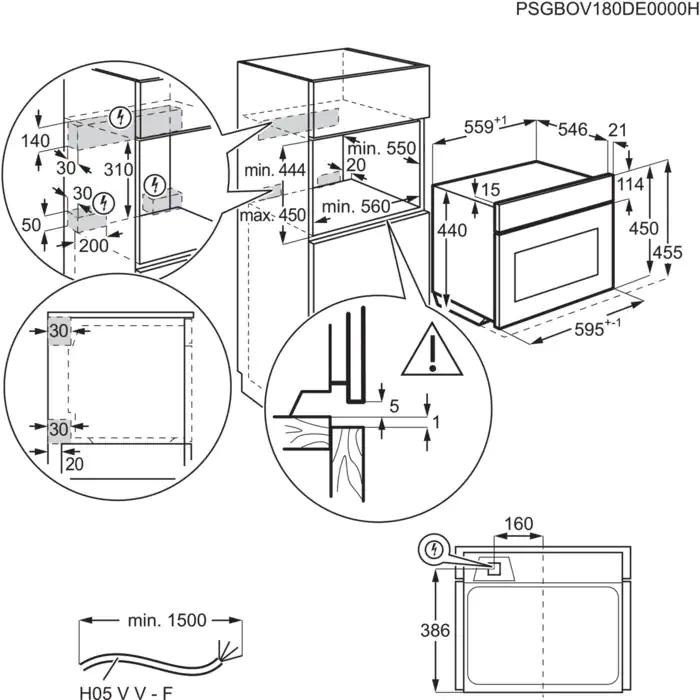 PSGBOV180DE0000H

140
30
310
30
50
200

min. 444
max. 450
min. 550
20
min. 560

$559^{+1}$
546
21
15
114
440
450
455
$595^{+-1}$

30
30
20

5
1

160
386

min. 1500
H05 V V - F