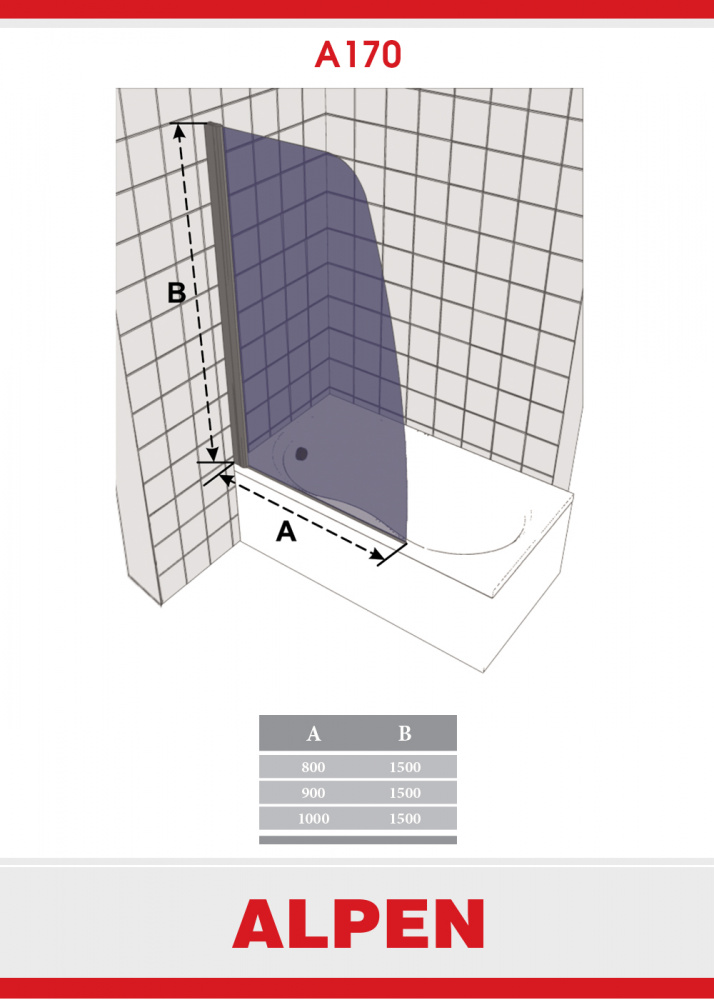 A170

B

A

| A | B |
|---|---|
| 800 | 1500 |
| 900 | 1500 |
| 1000 | 1500 |

ALPEN