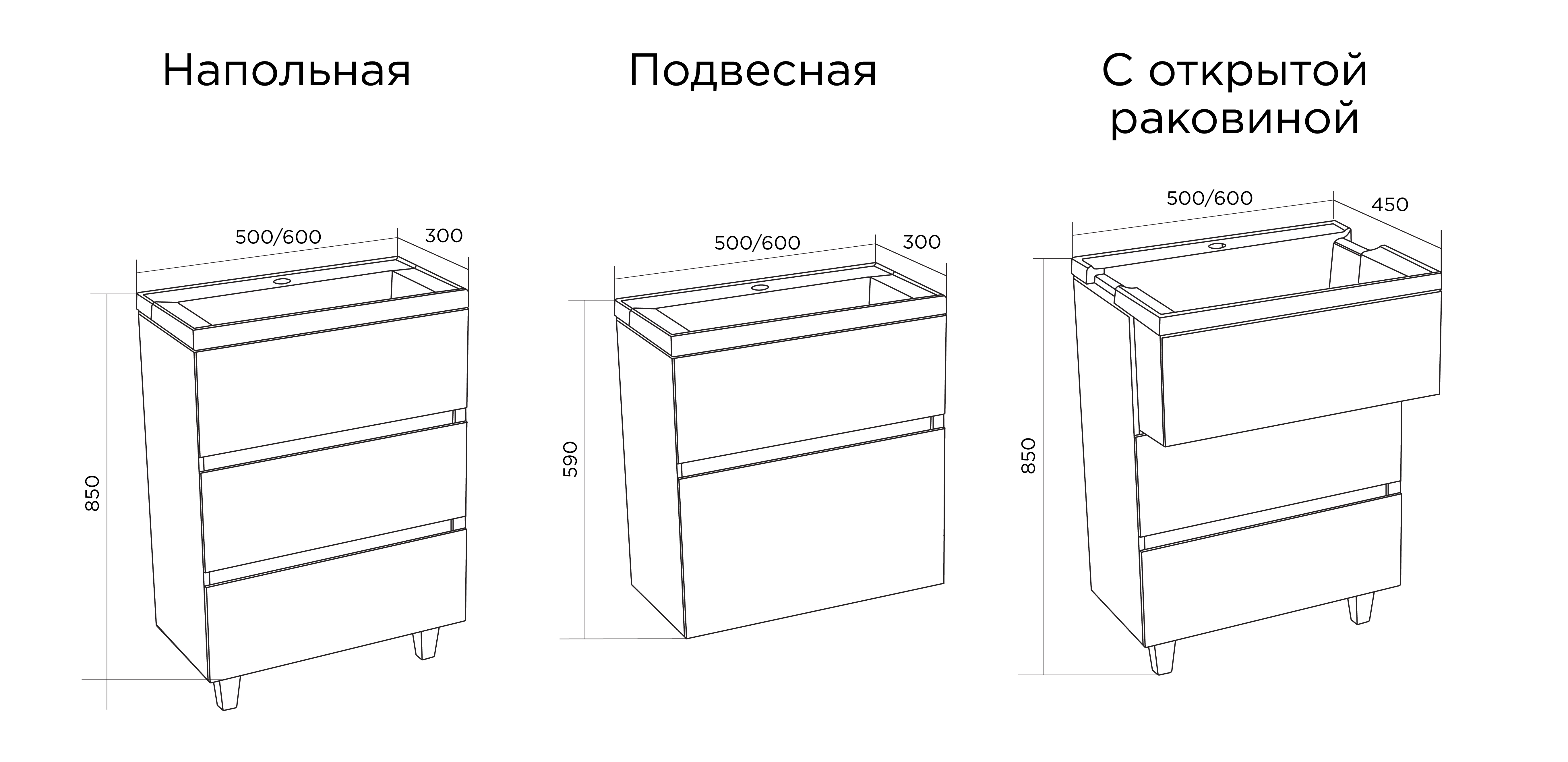 Напольная

500/600
300
850

Подвесная

500/600
300
590

С открытой раковиной

500/600
450
850