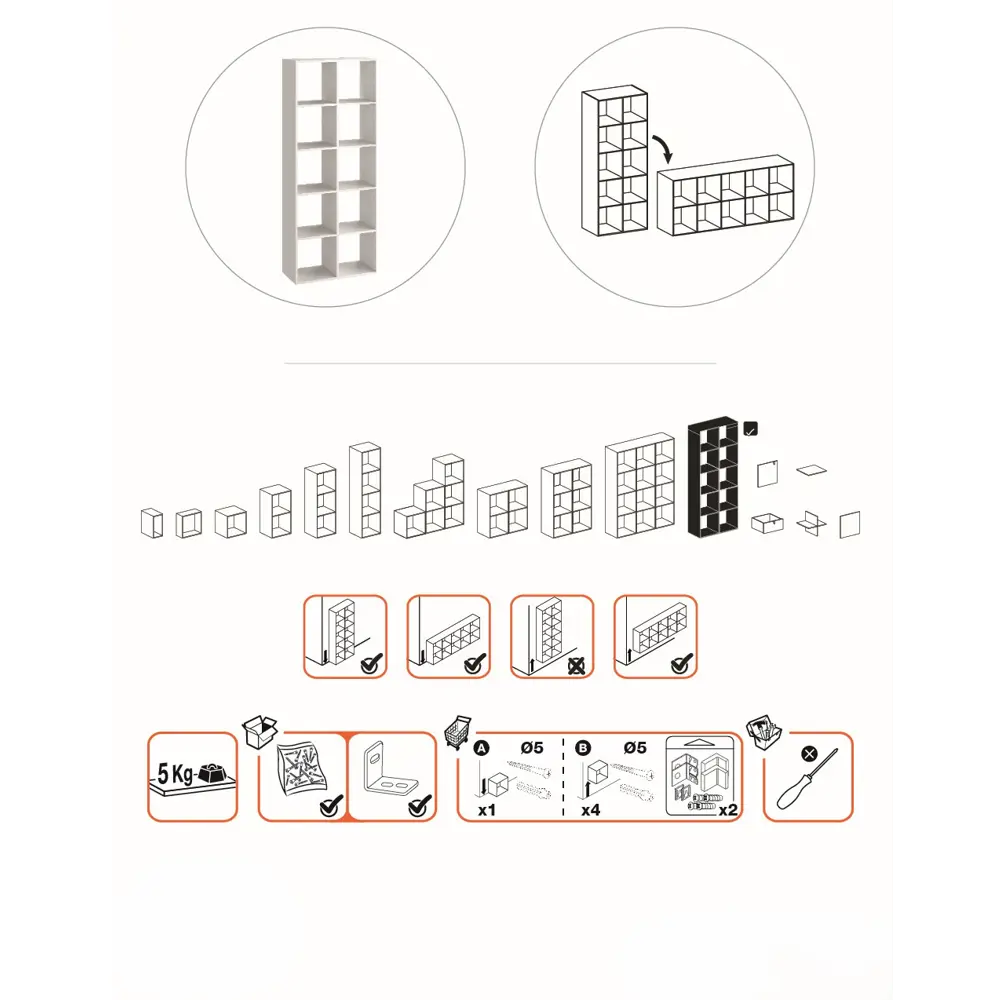 5 Kg

A Ø5
x1

B Ø5
x4

x2