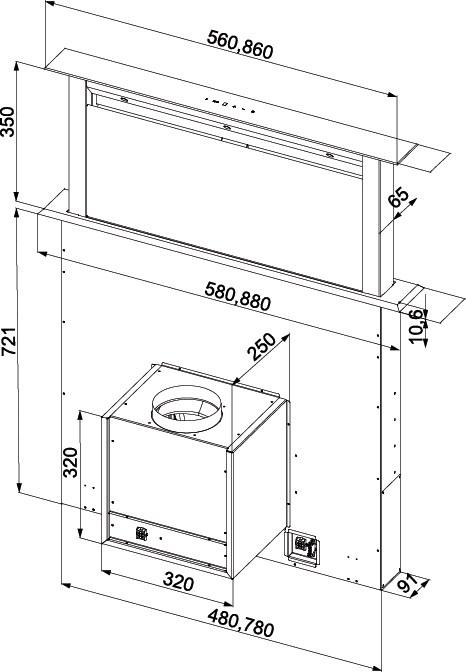 560,860
350
65
580,880
10,6
721
250
320
320
91
480,780