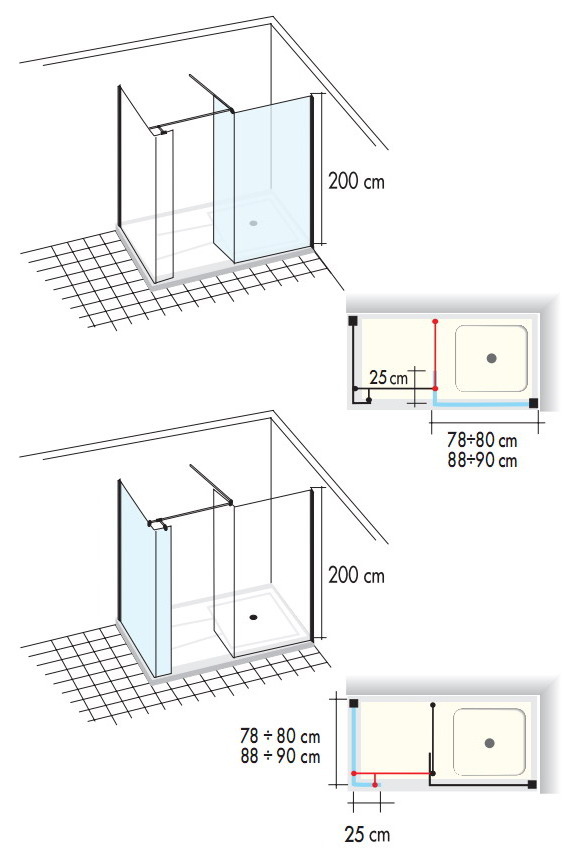 200 cm

25 cm

78÷80 cm
88÷90 cm

200 cm

78 ÷ 80 cm
88 ÷ 90 cm

25 cm