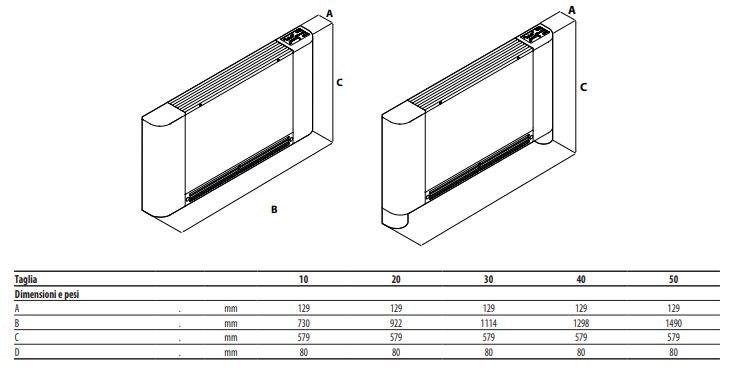 A
C
B
A
C

| Taglia | | | 10 | 20 | 30 | 40 | 50 |
|---|---|---|---|---|---|---|---|
| Dimensioni e pesi | | | | | | | |
| A | . | mm | 129 | 129 | 129 | 129 | 129 |
| B | . | mm | 730 | 922 | 1114 | 1298 | 1490 |
| C | . | mm | 579 | 579 | 579 | 579 | 579 |
| D | . | mm | 80 | 80 | 80 | 80 | 80 |