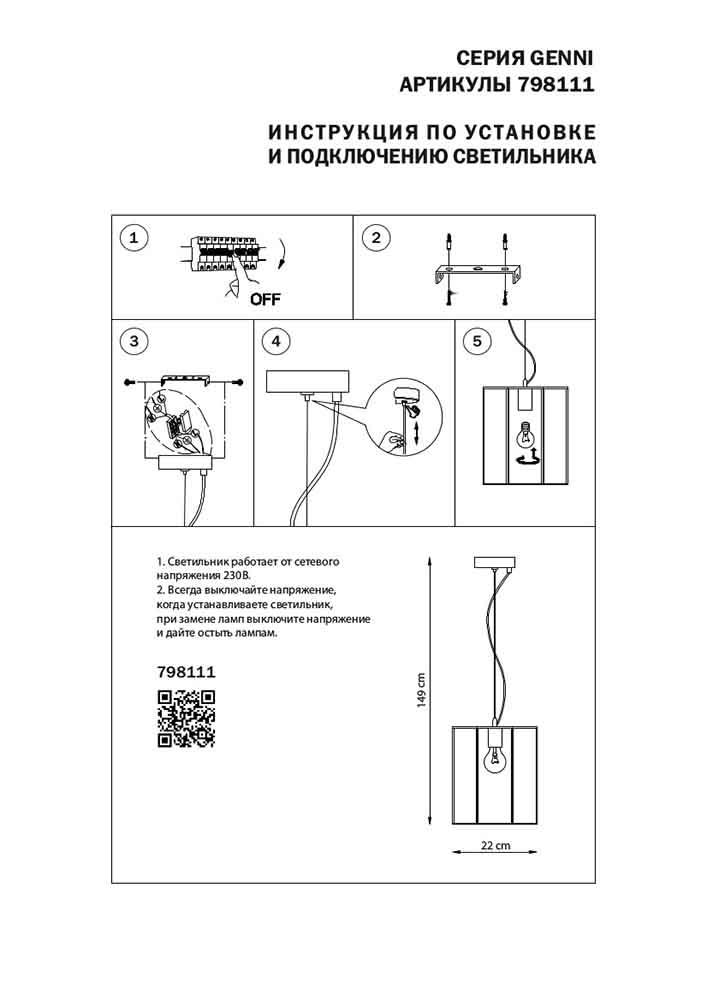 СЕРИЯ GENNI
АРТИКУЛЫ 798111

ИНСТРУКЦИЯ ПО УСТАНОВКЕ
И ПОДКЛЮЧЕНИЮ СВЕТИЛЬНИКА

1

OFF

2

3

4

5

1. Светильник работает от сетевого напряжения 230В.
2. Всегда выключайте напряжение, когда устанавливаете светильник, при замене ламп выключите напряжение и дайте остыть лампам.

798111

149 cm

22 cm