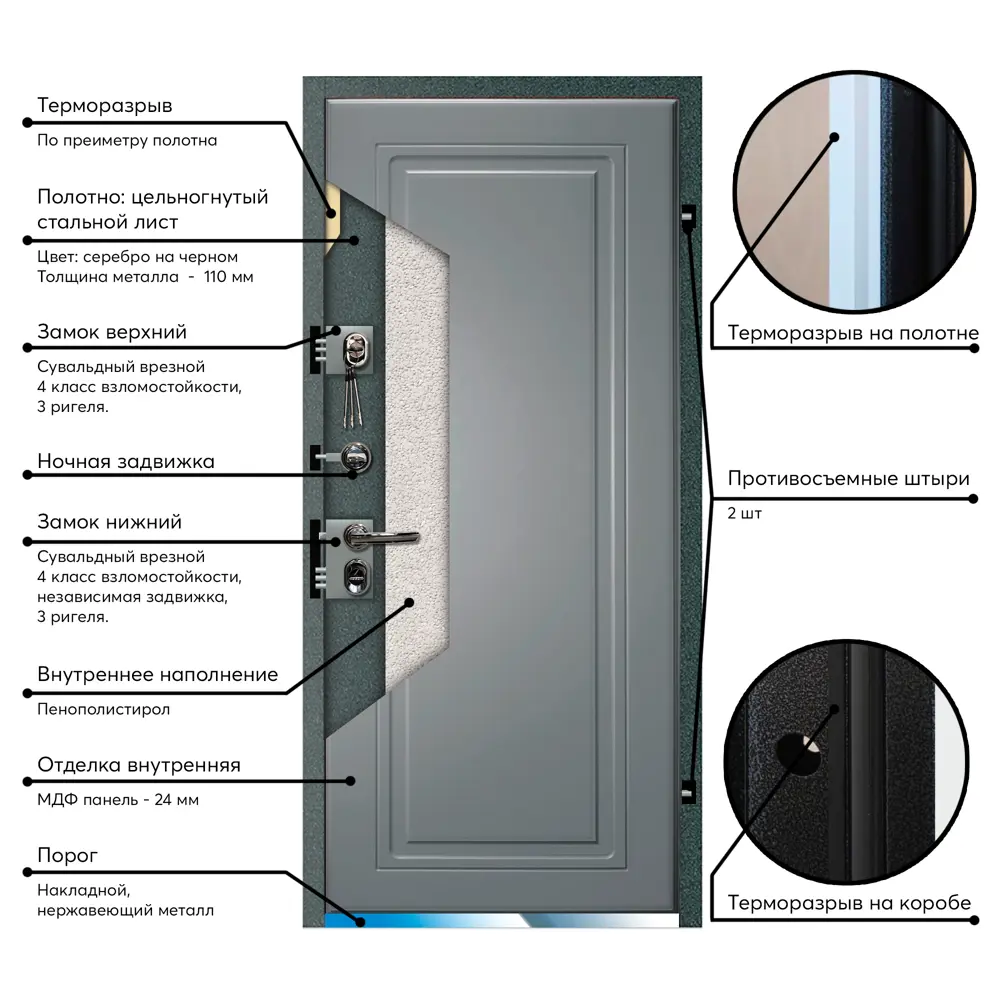 Терморазрыв
По преиметру полотна

Полотно: цельногнутый стальной лист
Цвет: серебро на черном
Толщина металла - 110 мм

Замок верхний
Сувальдный врезной
4 класс взломостойкости,
3 ригеля.

Ночная задвижка

Замок нижний
Сувальдный врезной
4 класс взломостойкости,
независимая задвижка,
3 ригеля.

Внутреннее наполнение
Пенополистирол

Отделка внутренняя
МДФ панель - 24 мм

Порог
Накладной,
нержавеющий металл

Терморазрыв на полотне

Противосъемные штыри
2 шт

Терморазрыв на коробе