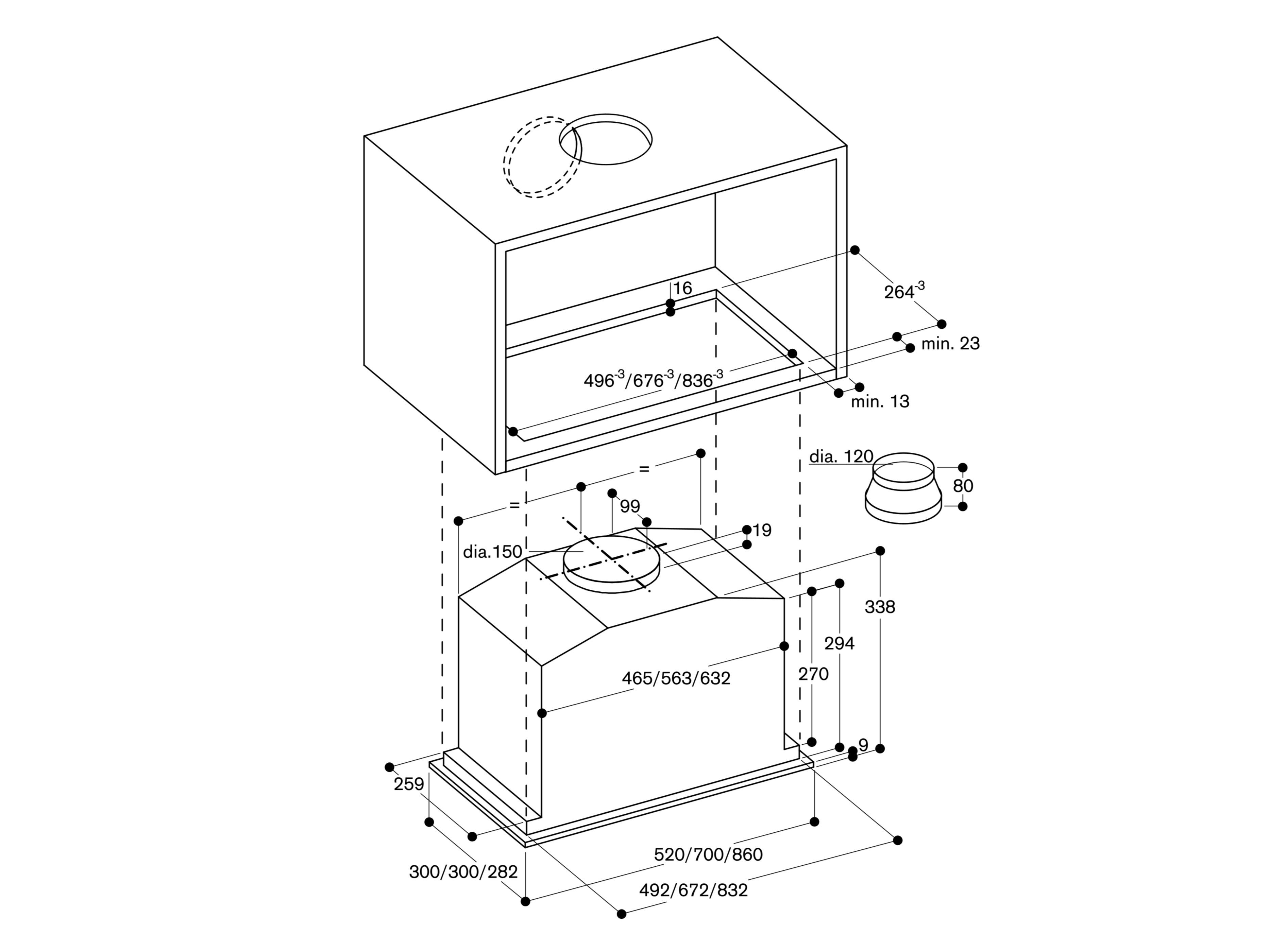 16

$264^{-3}$

min. 23

$496^{-3}/676^{-3}/836^{-3}$

min. 13

dia. 120

80

=

=

99

19

dia.150

338

294

270

465/563/632

9

259

520/700/860

300/300/282

492/672/832