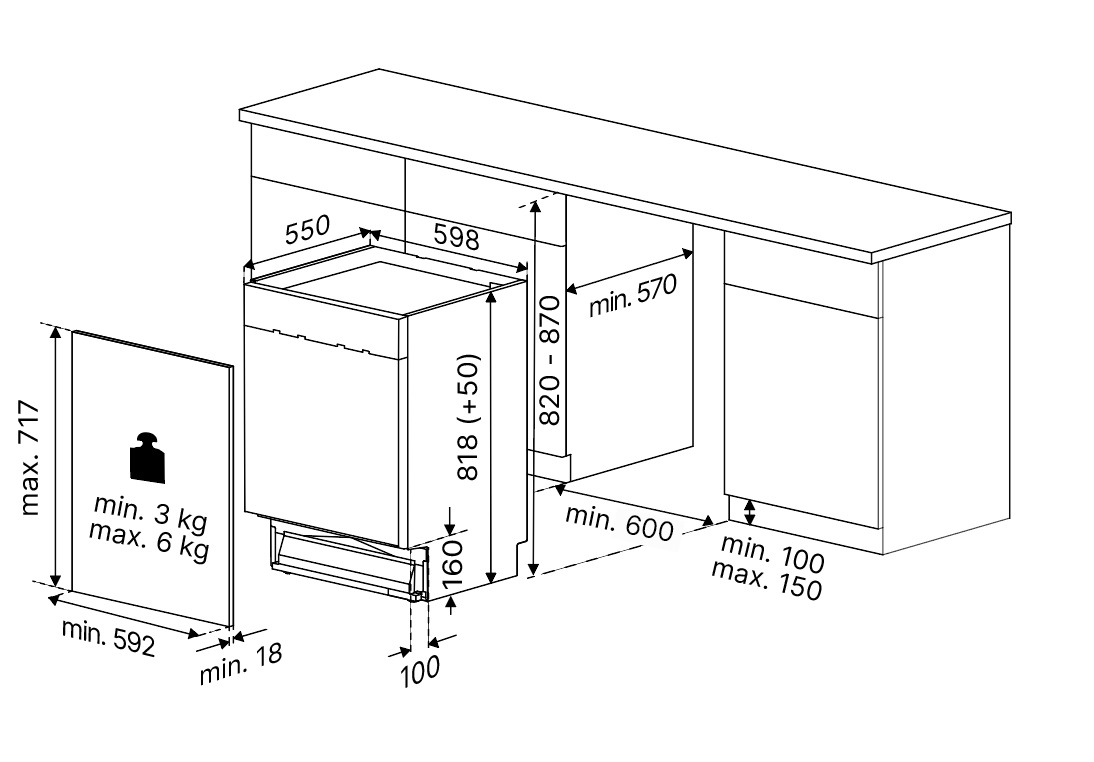 550
598
min. 570
820 - 870
818 (+50)
max. 717
min. 3 kg
max. 6 kg
160
min. 600
min. 100
max. 150
min. 592
min. 18
100