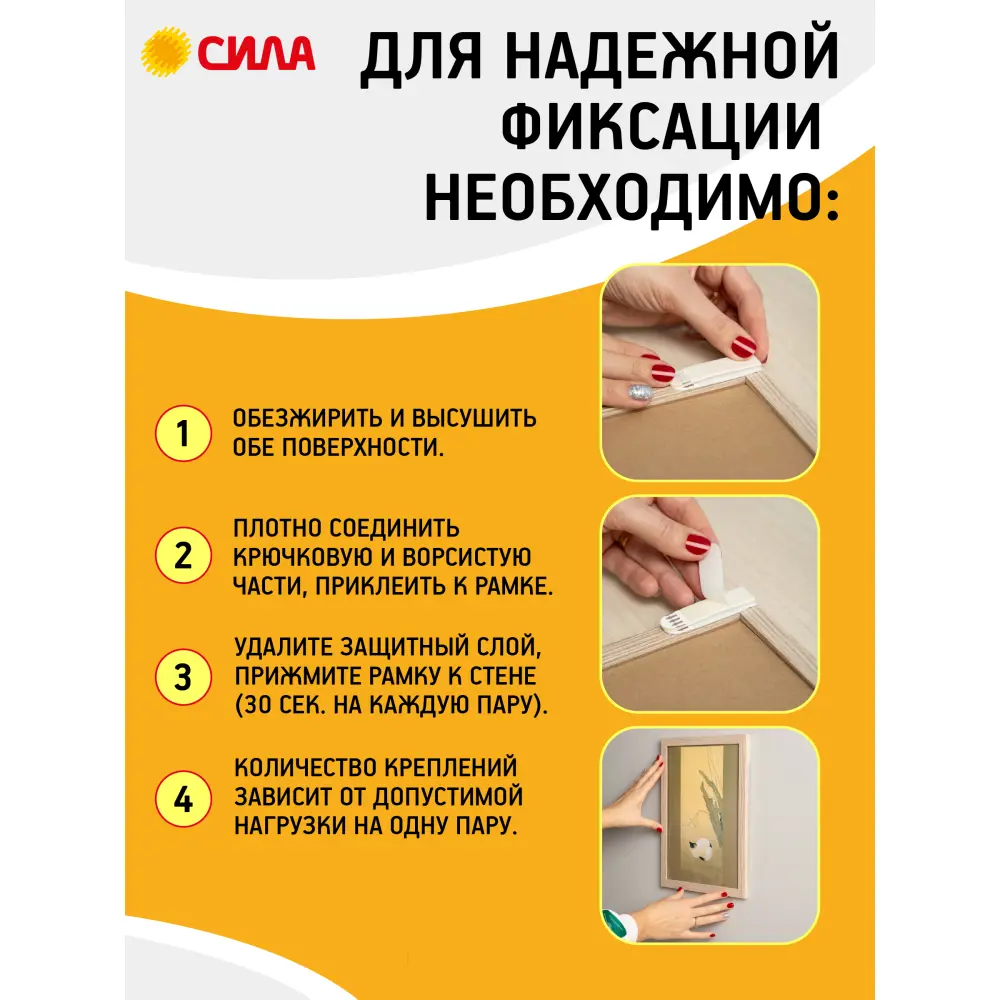 СИЛА

ДЛЯ НАДЕЖНОЙ ФИКСАЦИИ НЕОБХОДИМО:

1 ОБЕЗЖИРИТЬ И ВЫСУШИТЬ ОБЕ ПОВЕРХНОСТИ.

2 ПЛОТНО СОЕДИНИТЬ КРЮЧКОВУЮ И ВОРСИСТУЮ ЧАСТИ, ПРИКЛЕИТЬ К РАМКЕ.

3 УДАЛИТЕ ЗАЩИТНЫЙ СЛОЙ, ПРИЖМИТЕ РАМКУ К СТЕНЕ (30 СЕК. НА КАЖДУЮ ПАРУ).

4 КОЛИЧЕСТВО КРЕПЛЕНИЙ ЗАВИСИТ ОТ ДОПУСТИМОЙ НАГРУЗКИ НА ОДНУ ПАРУ.