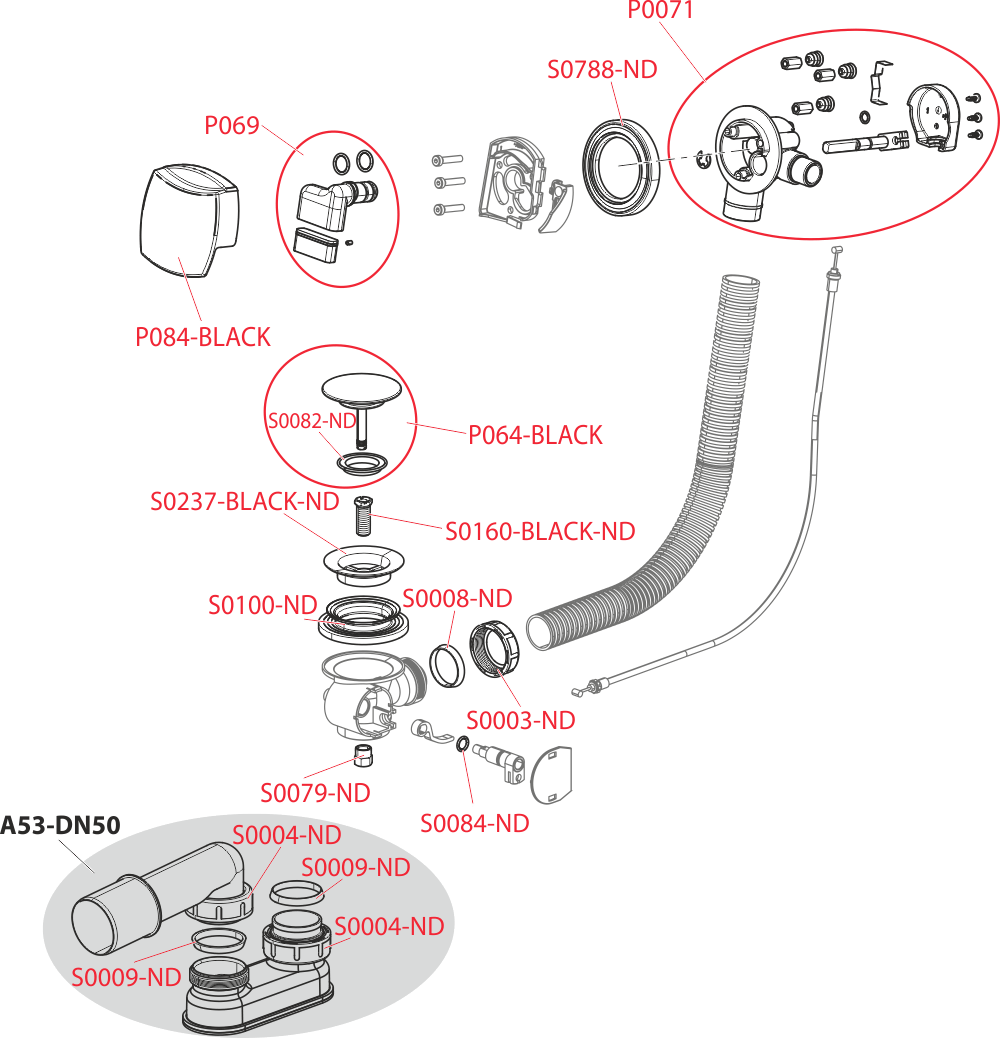 P0071
S0788-ND
P069
P084-BLACK
S0082-ND
P064-BLACK
S0237-BLACK-ND
S0160-BLACK-ND
S0100-ND
S0008-ND
S0003-ND
S0079-ND
S0084-ND
A53-DN50
S0004-ND
S0009-ND
S0004-ND
S0009-ND