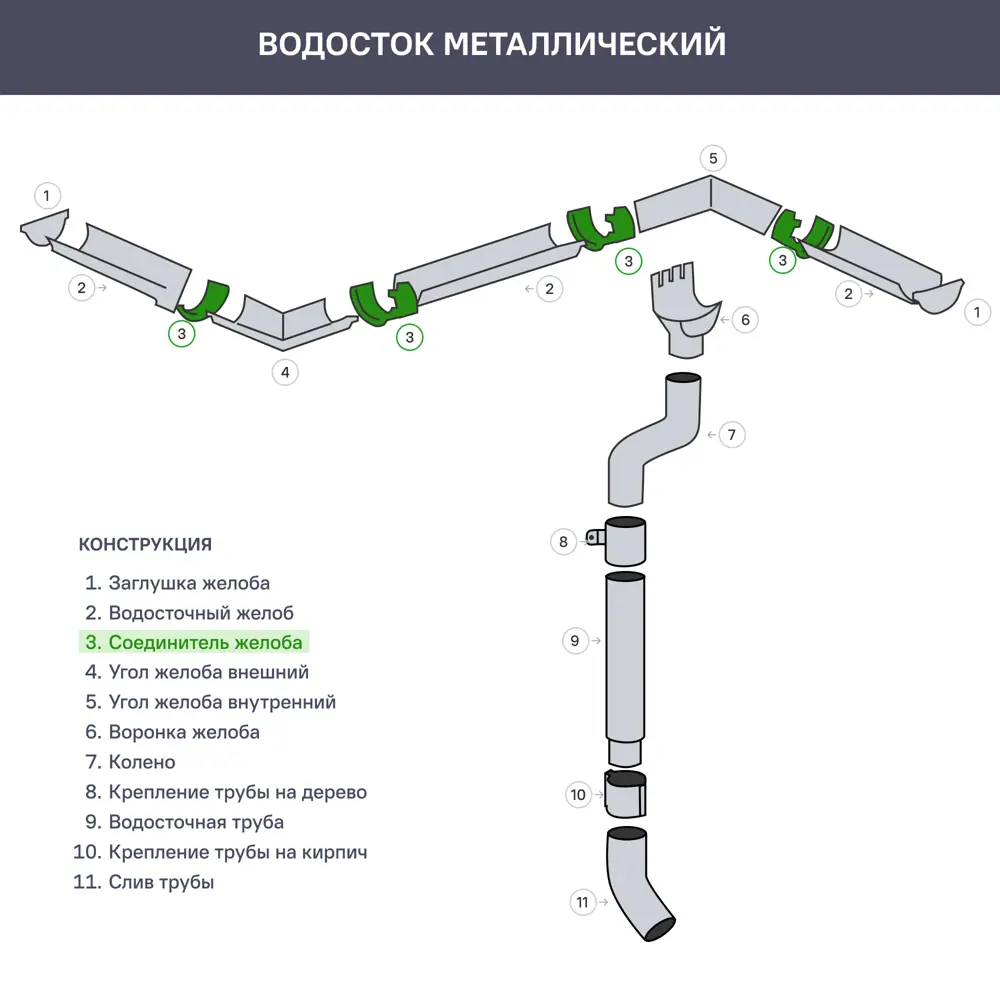 ВОДОСТОК МЕТАЛЛИЧЕСКИЙ

1
2
3
4
3
2
3
5
3
2
1
6
7
8
9
10
11

КОНСТРУКЦИЯ

1. Заглушка желоба
2. Водосточный желоб
3. Соединитель желоба
4. Угол желоба внешний
5. Угол желоба внутренний
6. Воронка желоба
7. Колено
8. Крепление трубы на дерево
9. Водосточная труба
10. Крепление трубы на кирпич
11. Слив трубы