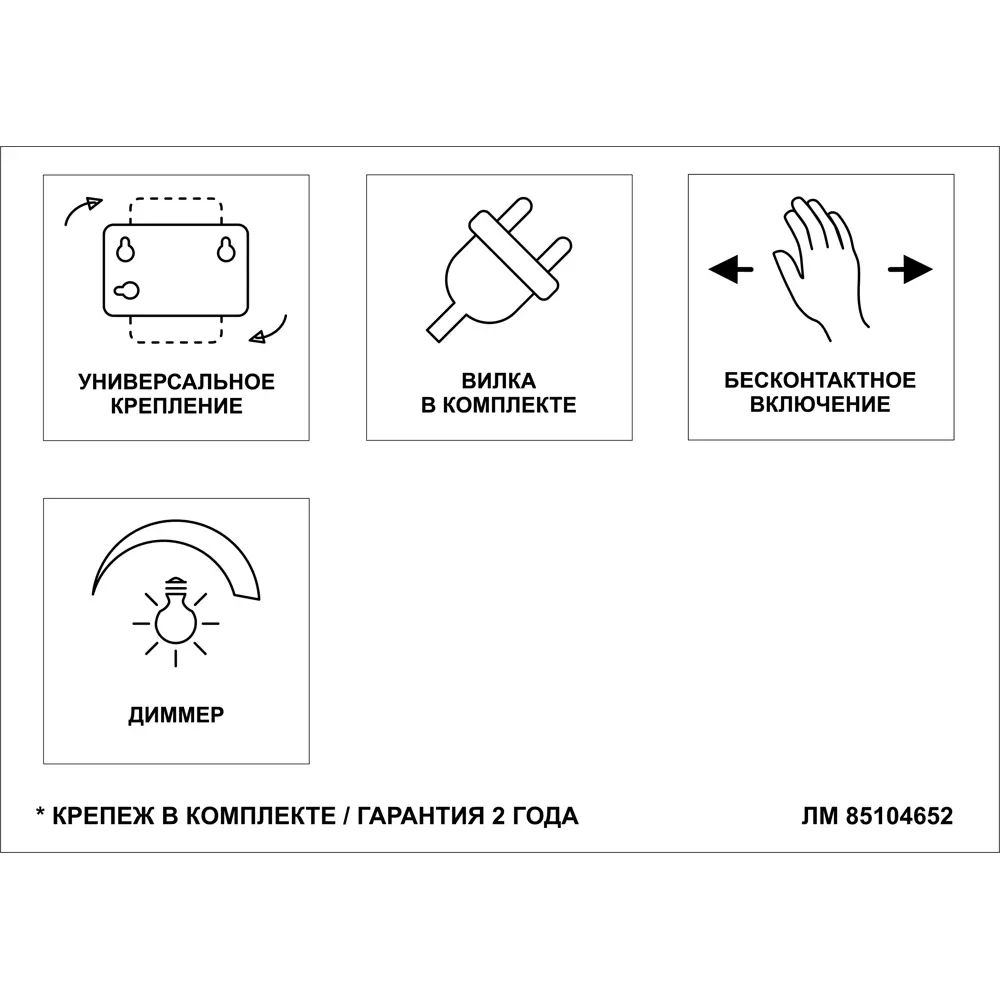 УНИВЕРСАЛЬНОЕ КРЕПЛЕНИЕ

ВИЛКА В КОМПЛЕКТЕ

БЕСКОНТАКТНОЕ ВКЛЮЧЕНИЕ

ДИММЕР

* КРЕПЕЖ В КОМПЛЕКТЕ / ГАРАНТИЯ 2 ГОДА

ЛМ 85104652