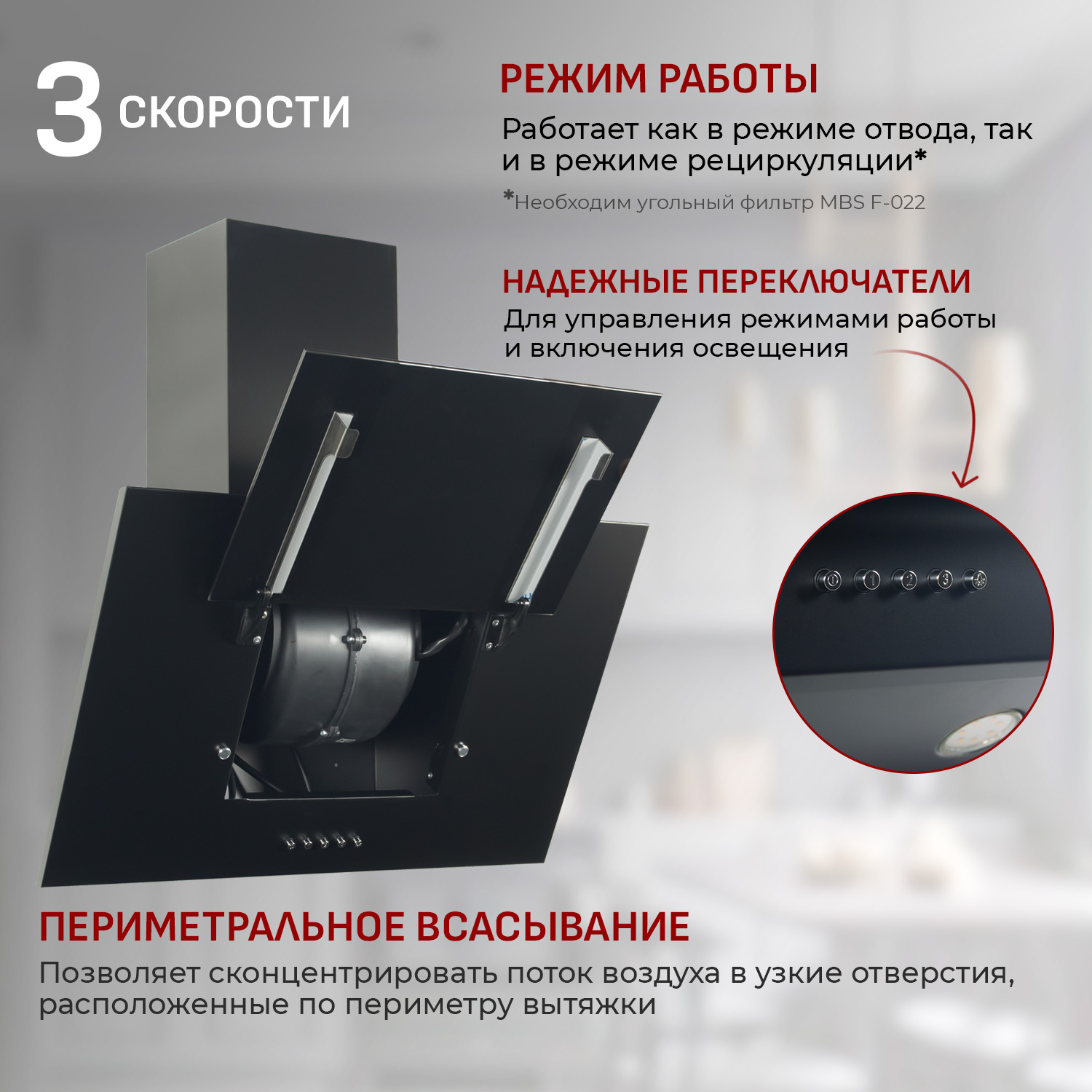 3 СКОРОСТИ

РЕЖИМ РАБОТЫ

Работает как в режиме отвода, так и в режиме рециркуляции*

*Необходим угольный фильтр MBS F-022

НАДЕЖНЫЕ ПЕРЕКЛЮЧАТЕЛИ

Для управления режимами работы и включения освещения

0 1 2 3

ПЕРИМЕТРАЛЬНОЕ ВСАСЫВАНИЕ

Позволяет сконцентрировать поток воздуха в узкие отверстия, расположенные по периметру вытяжки