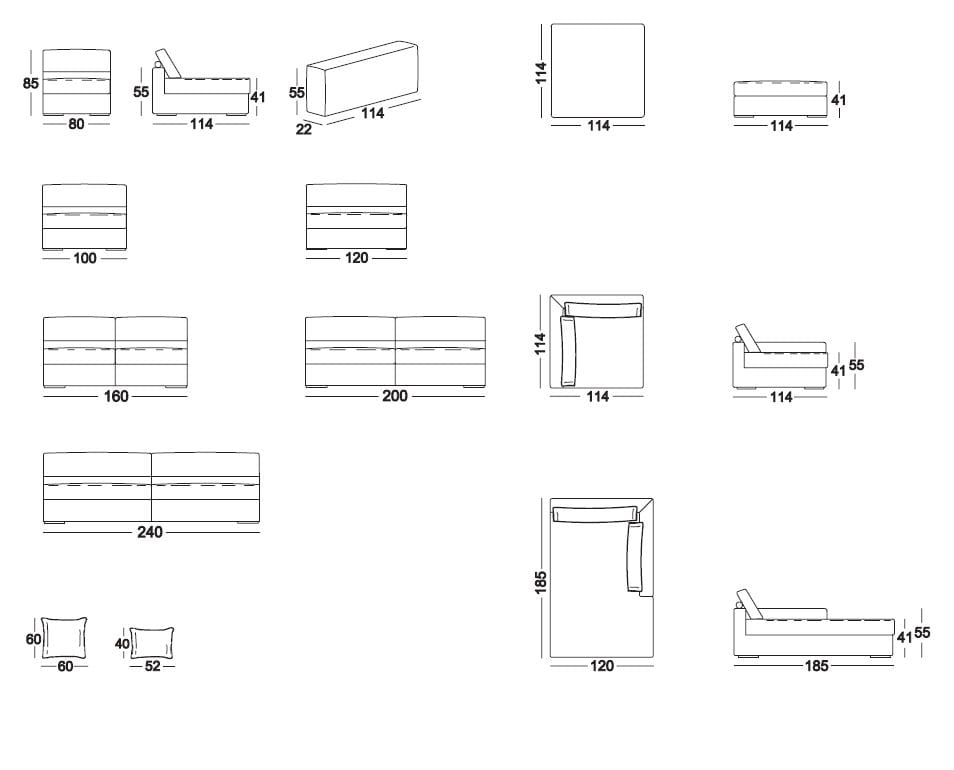 85
80
55
114
41
55
22
114
114
114
41
114
100
120
160
200
114
114
41
55
114
240
185
120
41
55
185
60
60
40
52