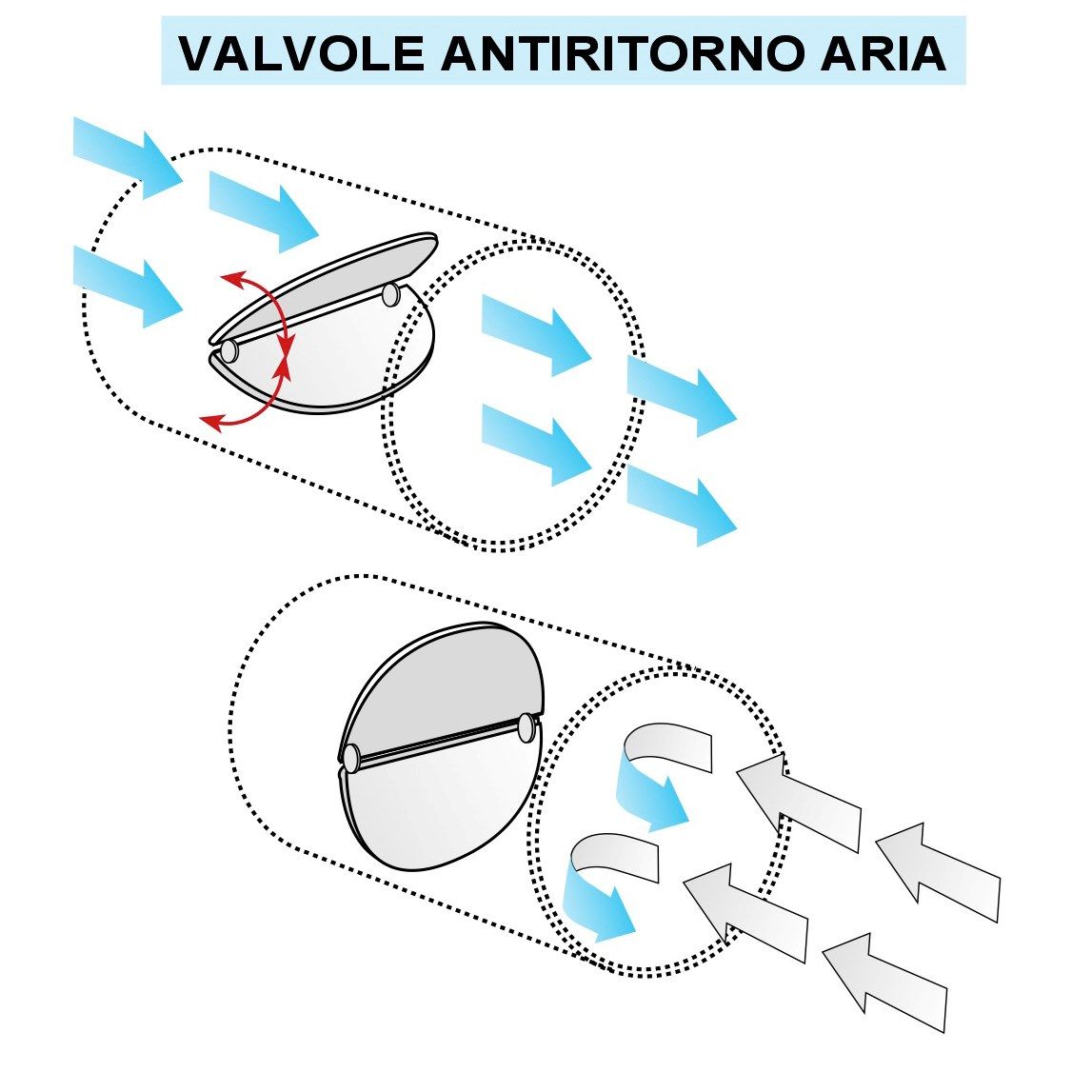 VALVOLE ANTIRITORNO ARIA