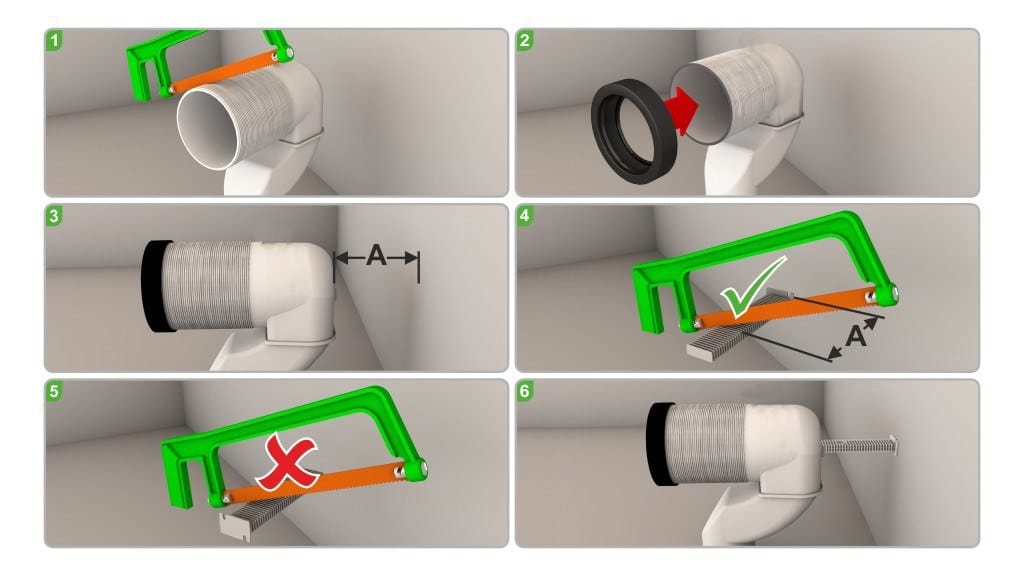 1
2
3
A
4
A
5
6