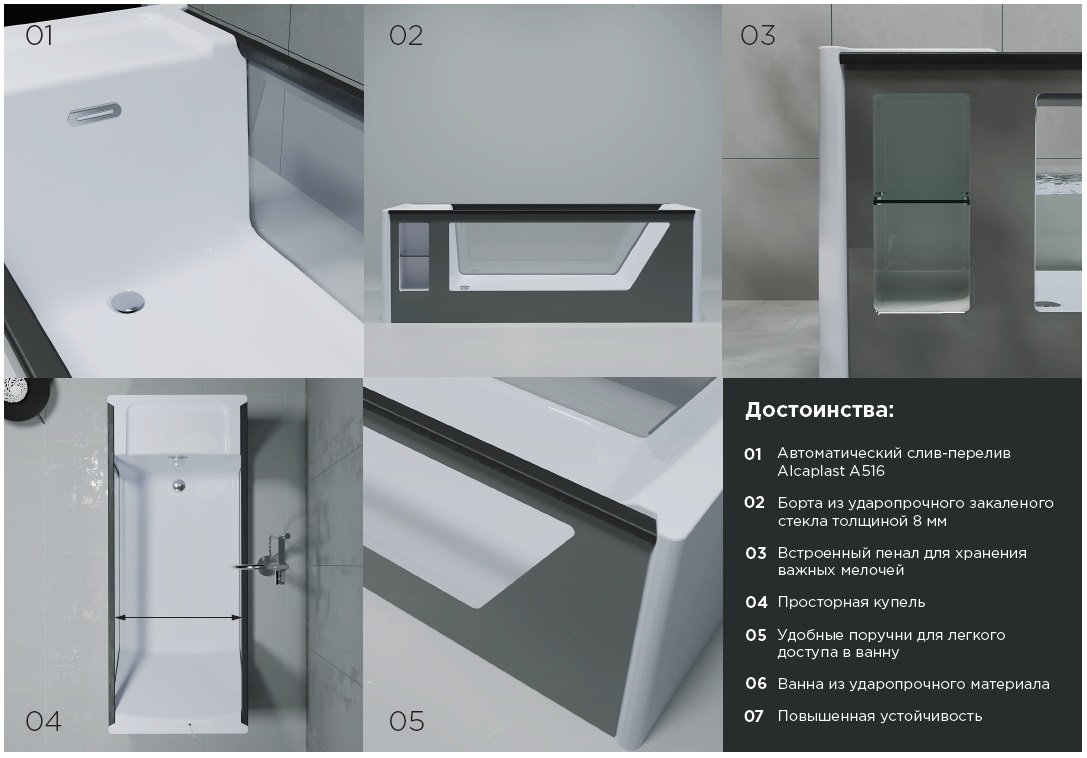 01

02

03

04

05

Достоинства:

01 Автоматический слив-перелив Alcaplast A516

02 Борта из ударопрочного закаленого стекла толщиной 8 мм

03 Встроенный пенал для хранения важных мелочей

04 Просторная купель

05 Удобные поручни для легкого доступа в ванну

06 Ванна из ударопрочного материала

07 Повышенная устойчивость