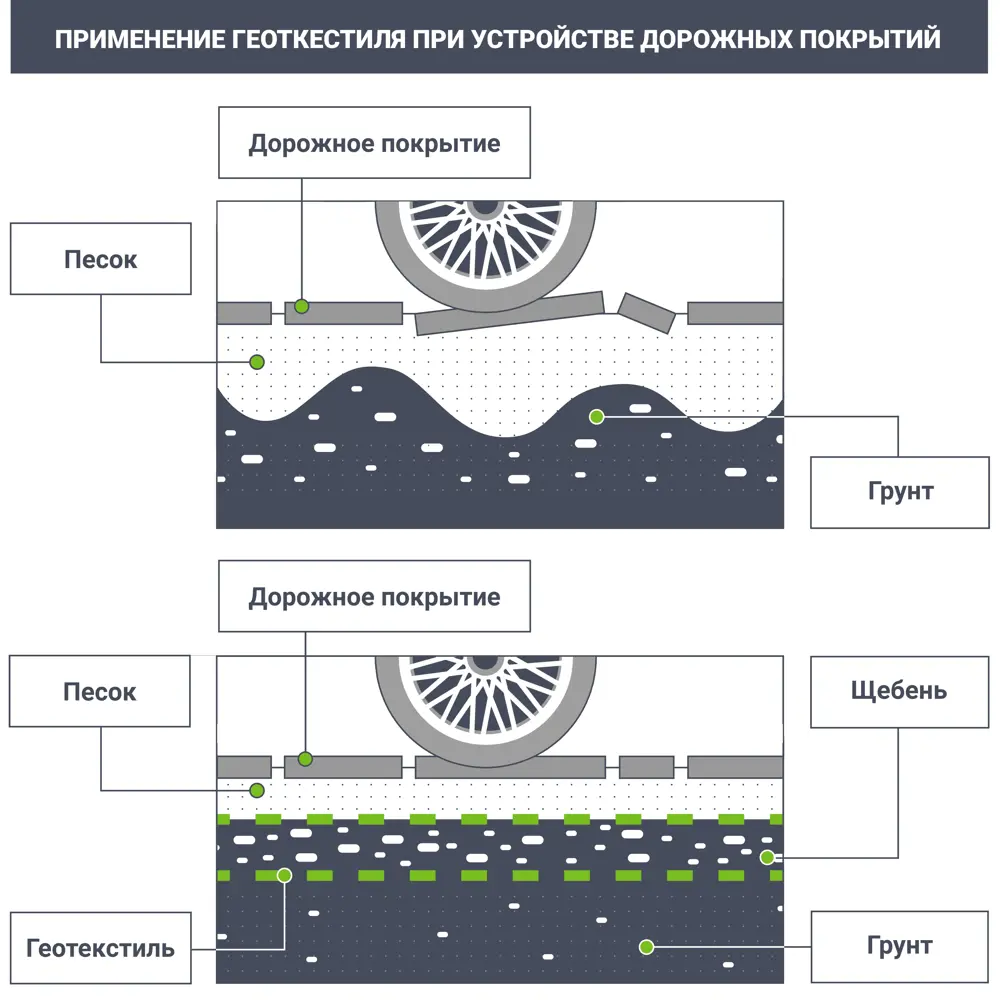 ПРИМЕНЕНИЕ ГЕОТКЕСТИЛЯ ПРИ УСТРОЙСТВЕ ДОРОЖНЫХ ПОКРЫТИЙ

Дорожное покрытие

Песок

Грунт

Дорожное покрытие

Песок

Щебень

Геотекстиль

Грунт