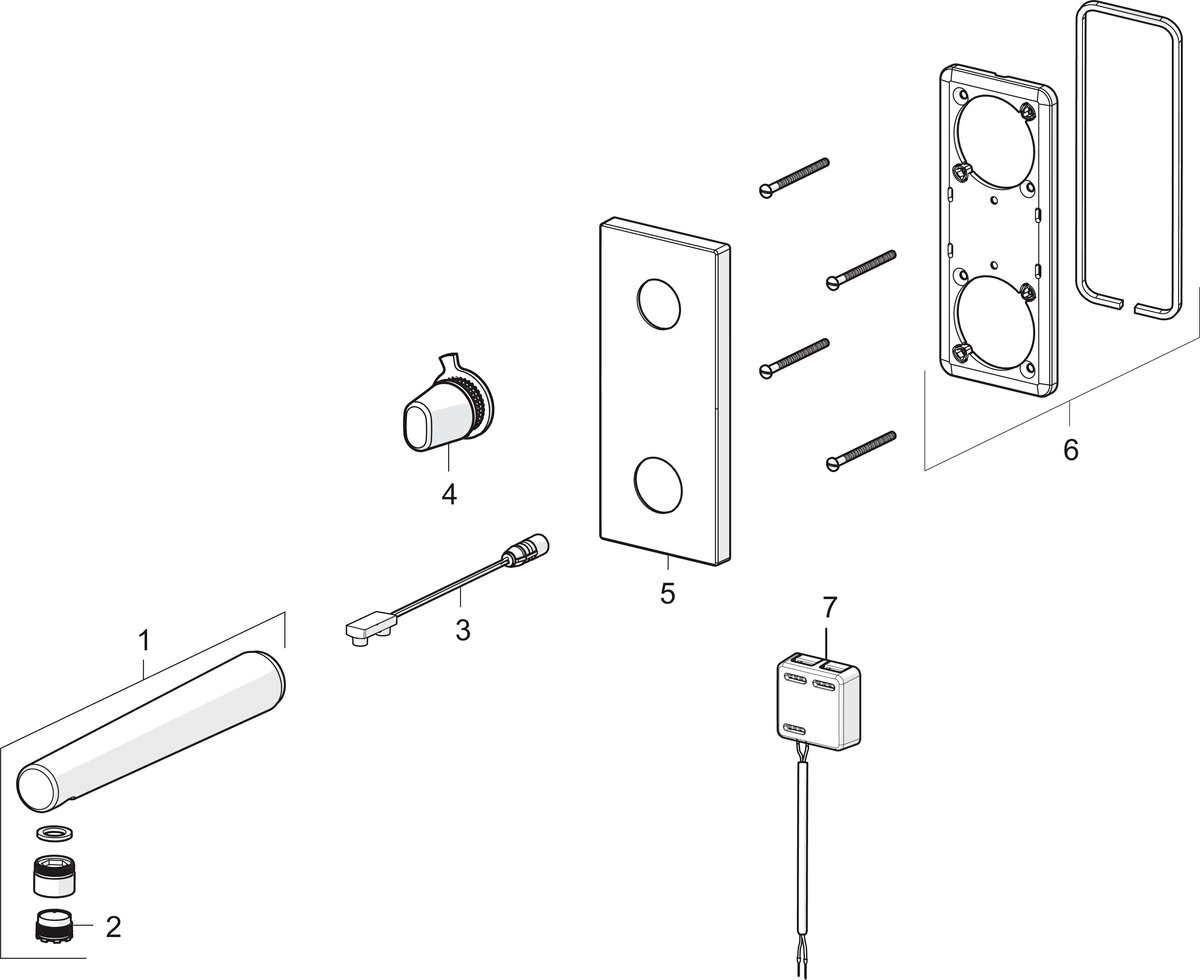 6
4
5
3
7
1
2