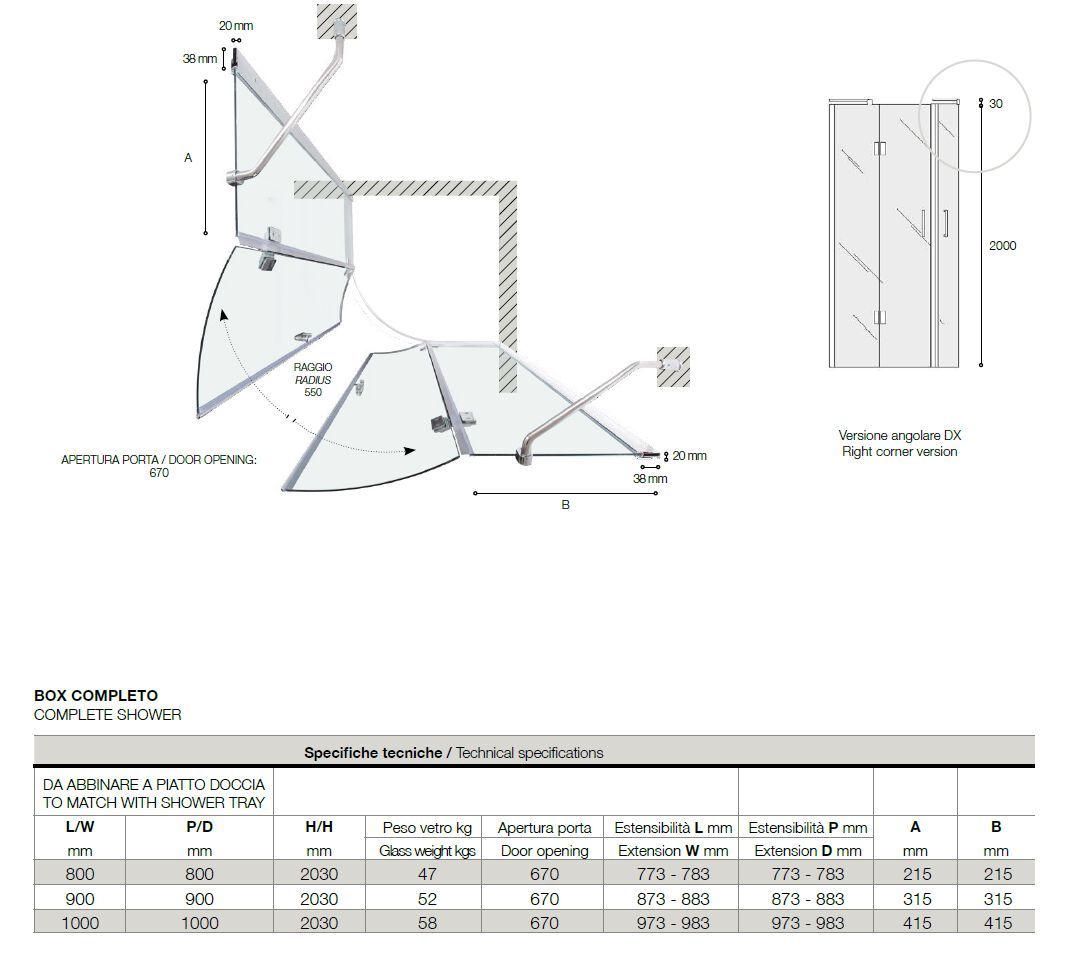 20 mm
38 mm
A
RAGGIO
RADIUS
550
APERTURA PORTA / DOOR OPENING:
670
20 mm
38 mm
B

30
2000

Versione angolare DX
Right corner version

BOX COMPLETO
COMPLETE SHOWER

Specifiche tecniche / Technical specifications

| DA ABBINARE A PIATTO DOCCIA TO MATCH WITH SHOWER TRAY | | | | | | | | |
|---|---|---|---|---|---|---|---|---|
| L/W | P/D | H/H | Peso vetro kg | Apertura porta | Estensibilità L mm | Estensibilità P mm | A | B |
| mm | mm | mm | Glass weight kgs | Door opening | Extension W mm | Extension D mm | mm | mm |
| 800 | 800 | 2030 | 47 | 670 | 773 - 783 | 773 - 783 | 215 | 215 |
| 900 | 900 | 2030 | 52 | 670 | 873 - 883 | 873 - 883 | 315 | 315 |
| 1000 | 1000 | 2030 | 58 | 670 | 973 - 983 | 973 - 983 | 415 | 415 |