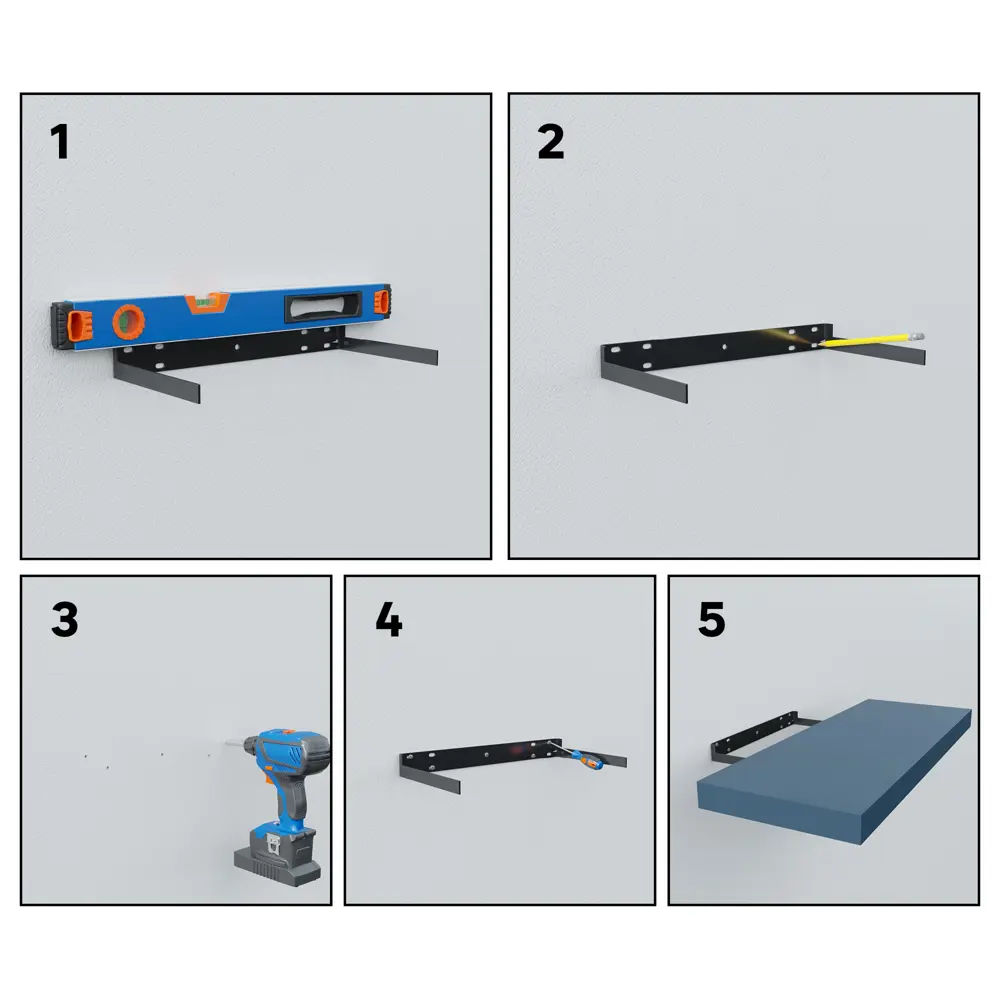 1

2

3

4

5