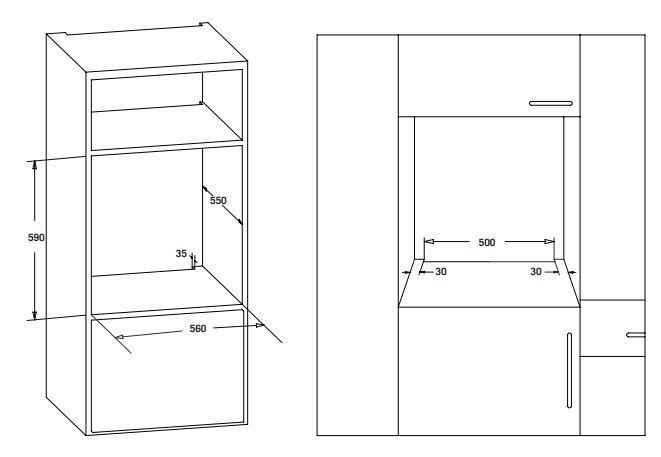 590
550
35
560
500
30
30