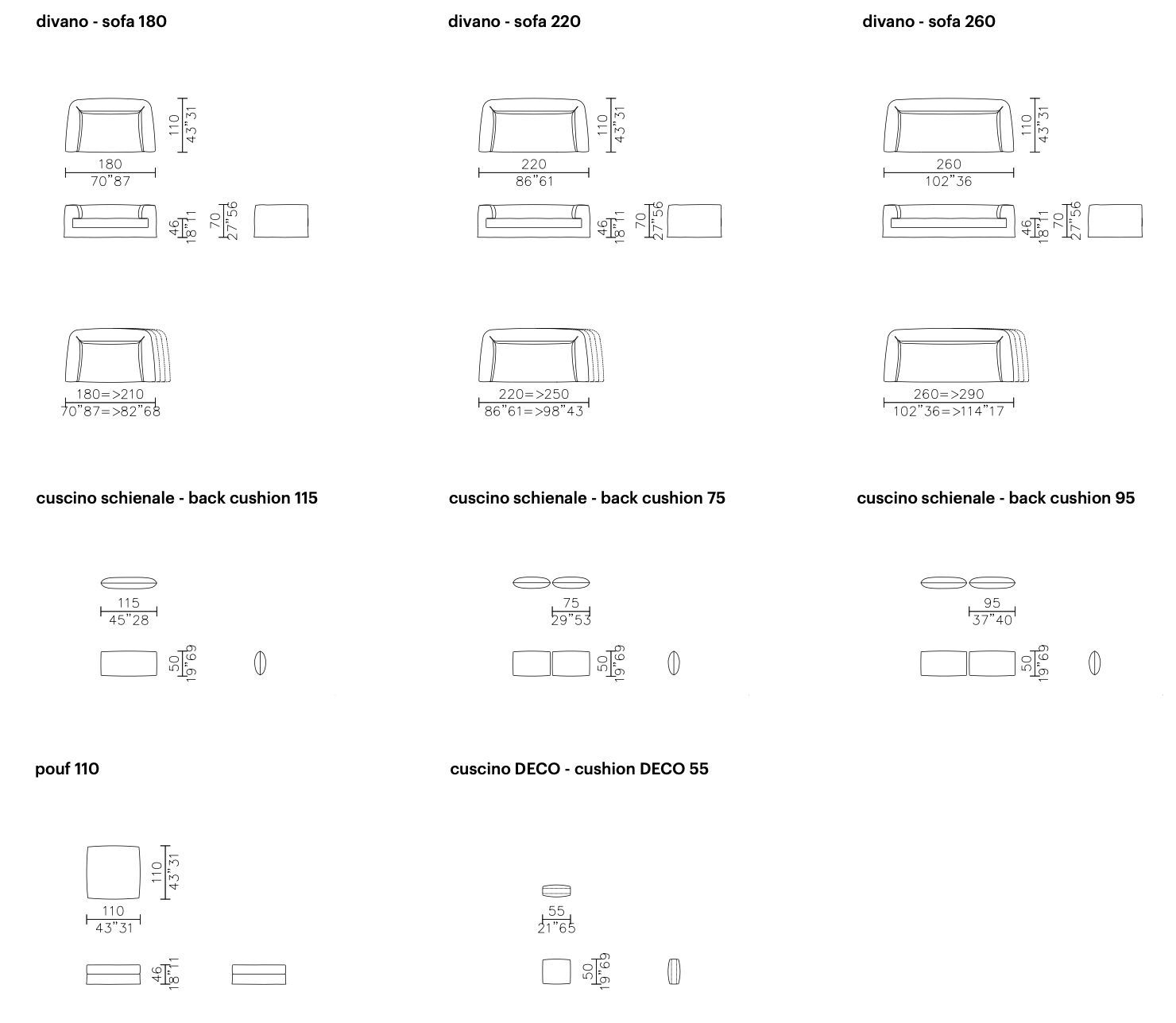 divano - sofa 180

110
43"31
180
70"87
46
18"11
70
27"56
180=>210
70"87=>82"68

divano - sofa 220

110
43"31
220
86"61
46
18"11
70
27"56
220=>250
86"61=>98"43

divano - sofa 260

110
43"31
260
102"36
46
18"11
70
27"56
260=>290
102"36=>114"17

cuscino schienale - back cushion 115

115
45"28
50
19"69

cuscino schienale - back cushion 75

75
29"53
50
19"69

cuscino schienale - back cushion 95

95
37"40
50
19"69

pouf 110

110
43"31
110
43"31
46
18"11

cuscino DECO - cushion DECO 55

55
21"65
50
19"69