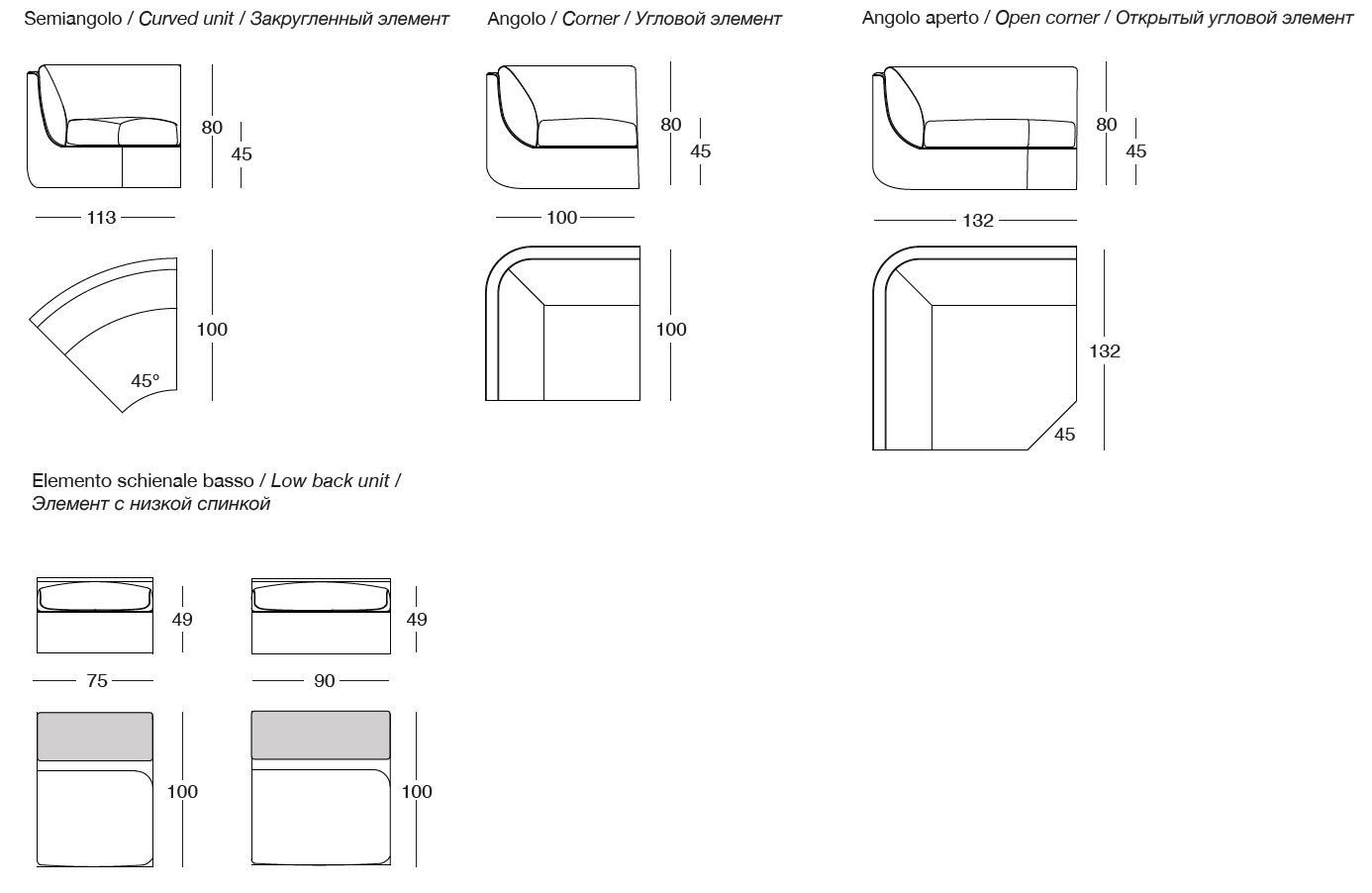 Semiangolo / Curved unit / Закругленный элемент

80
45
113
100
45°

Angolo / Corner / Угловой элемент

80
45
100
100

Angolo aperto / Open corner / Открытый угловой элемент

80
45
132
132
45

Elemento schienale basso / Low back unit / Элемент с низкой спинкой

49
75
100

49
90
100