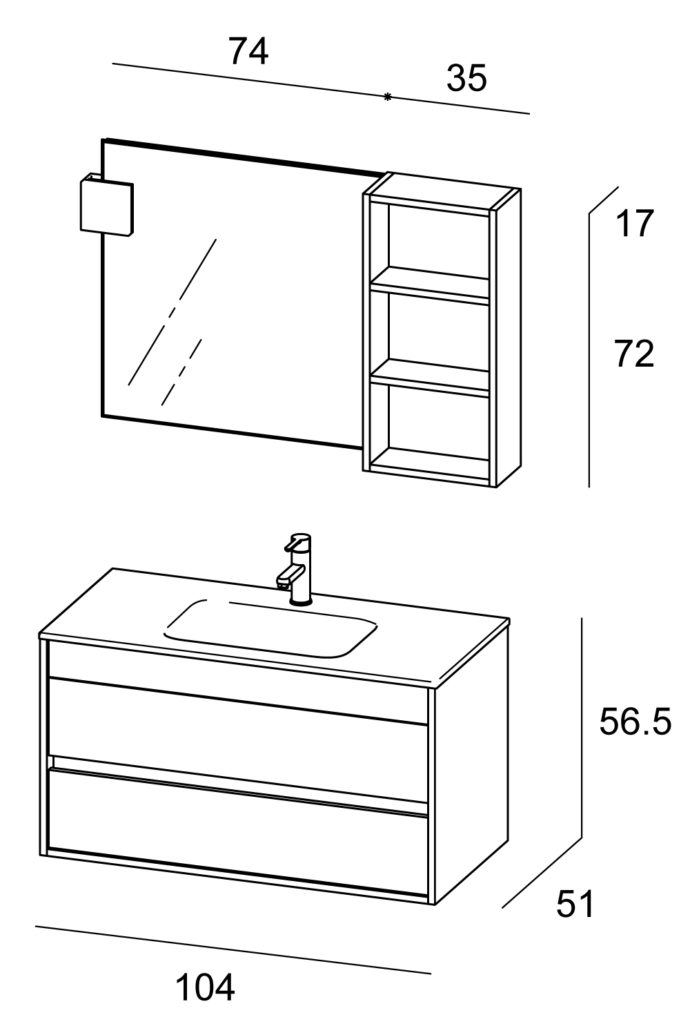 74
35
17
72
56.5
51
104