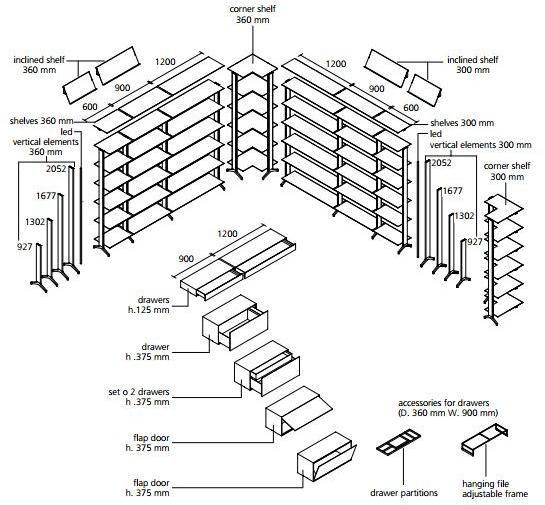 corner shelf
360 mm

inclined shelf
360 mm

1200

900

600

shelves 360 mm

led

vertical elements
360 mm

2052

1677

1302

927

1200

900

600

inclined shelf
300 mm

shelves 300 mm

led

vertical elements 300 mm

2052

1677

1302

927

corner shelf
300 mm

1200

900

drawers
h.125 mm

drawer
h .375 mm

set o 2 drawers
h .375 mm

flap door
h. 375 mm

flap door
h. 375 mm

accessories for drawers
(D. 360 mm W. 900 mm)

drawer partitions

hanging file
adjustable frame