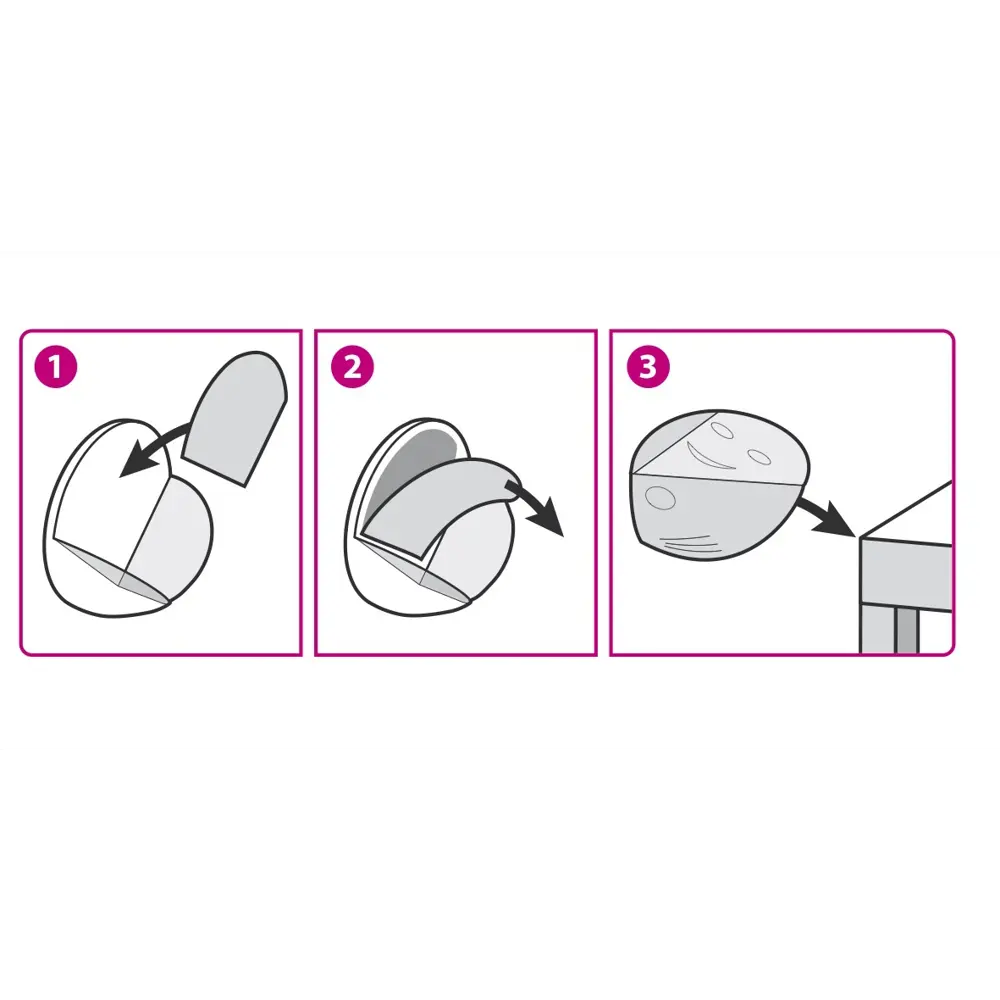 1

2

3