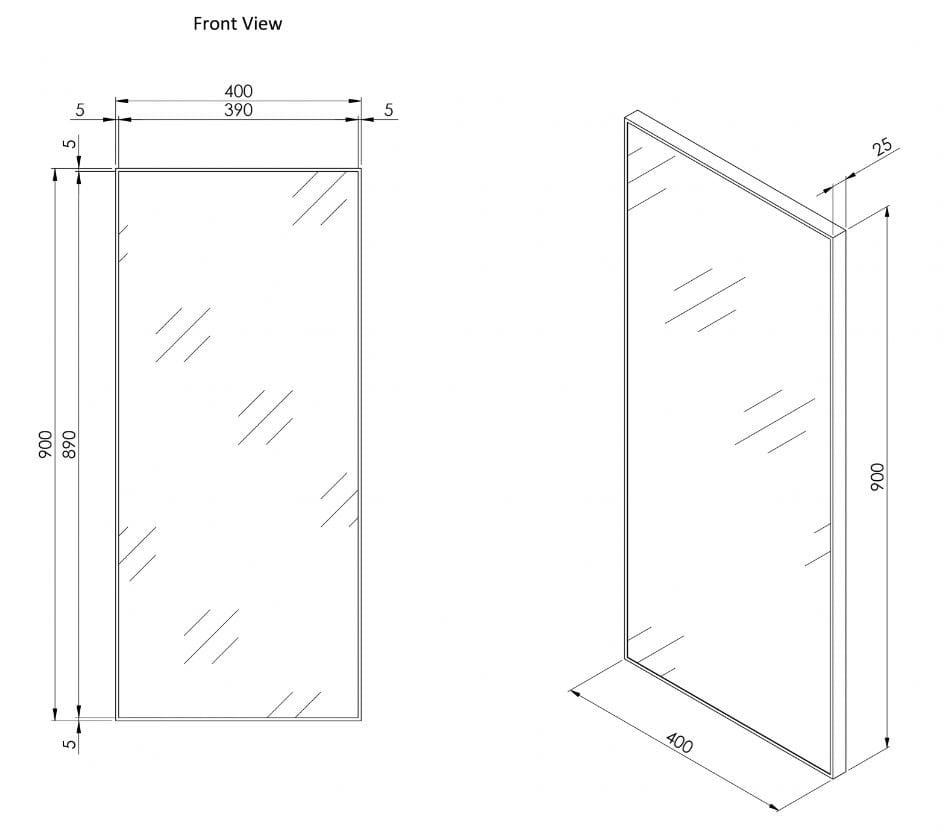 Front View

400
5
390
5
5
900
890
5

25
900
400