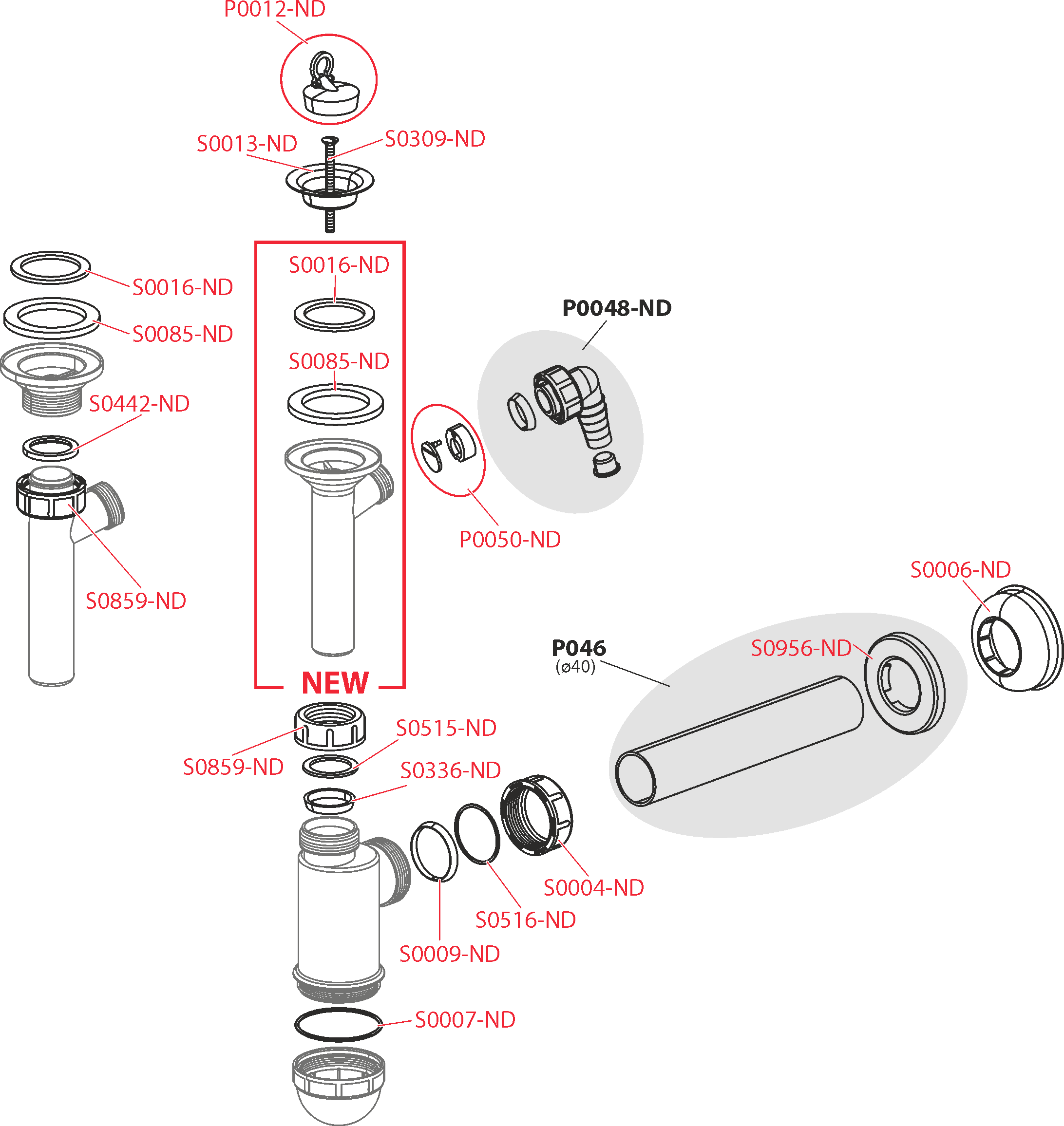 P0012-ND

S0013-ND

S0309-ND

S0016-ND

S0085-ND

S0442-ND

S0859-ND

S0016-ND

S0085-ND

NEW

P0048-ND

P0050-ND

S0006-ND

P046
(ø40)

S0956-ND

S0859-ND

S0515-ND

S0336-ND

S0004-ND

S0516-ND

S0009-ND

S0007-ND