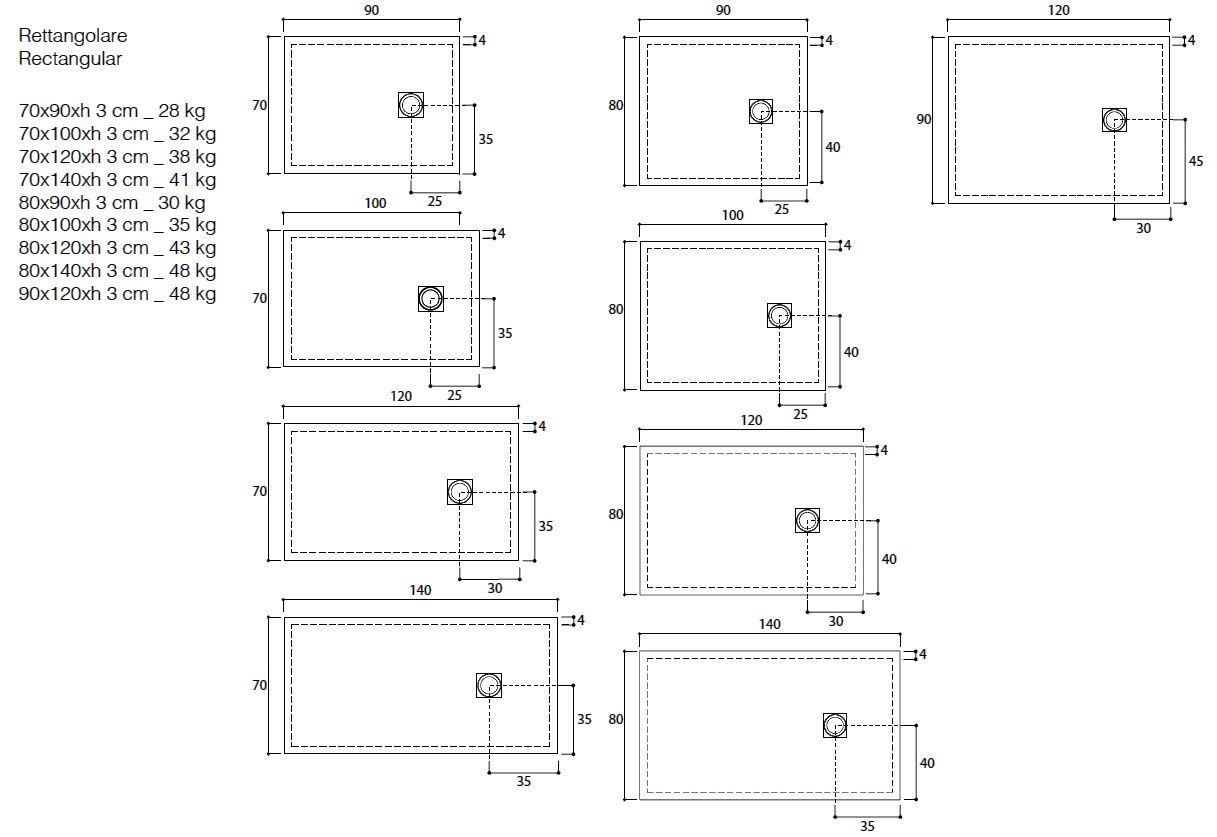 Rettangolare
Rectangular

70x90xh 3 cm _ 28 kg
70x100xh 3 cm _ 32 kg
70x120xh 3 cm _ 38 kg
70x140xh 3 cm _ 41 kg
80x90xh 3 cm _ 30 kg
80x100xh 3 cm _ 35 kg
80x120xh 3 cm _ 43 kg
80x140xh 3 cm _ 48 kg
90x120xh 3 cm _ 48 kg

90
4
70
35
25

100
4
70
35
25

120
4
70
35
30

140
4
70
35
35

90
4
80
40
25

100
4
80
40
25

120
4
80
40
30

140
4
80
40
35

120
4
90
45
30