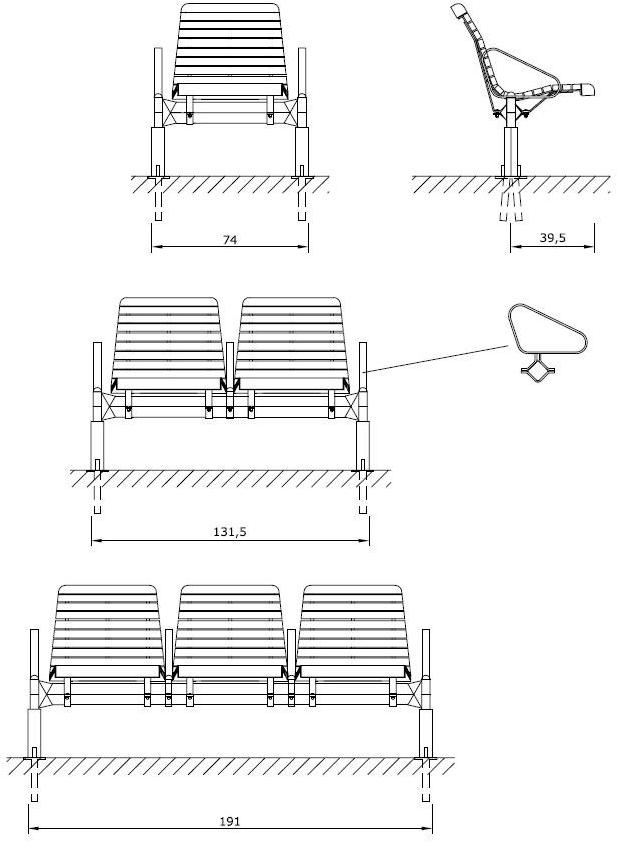 74

39,5

131,5

191