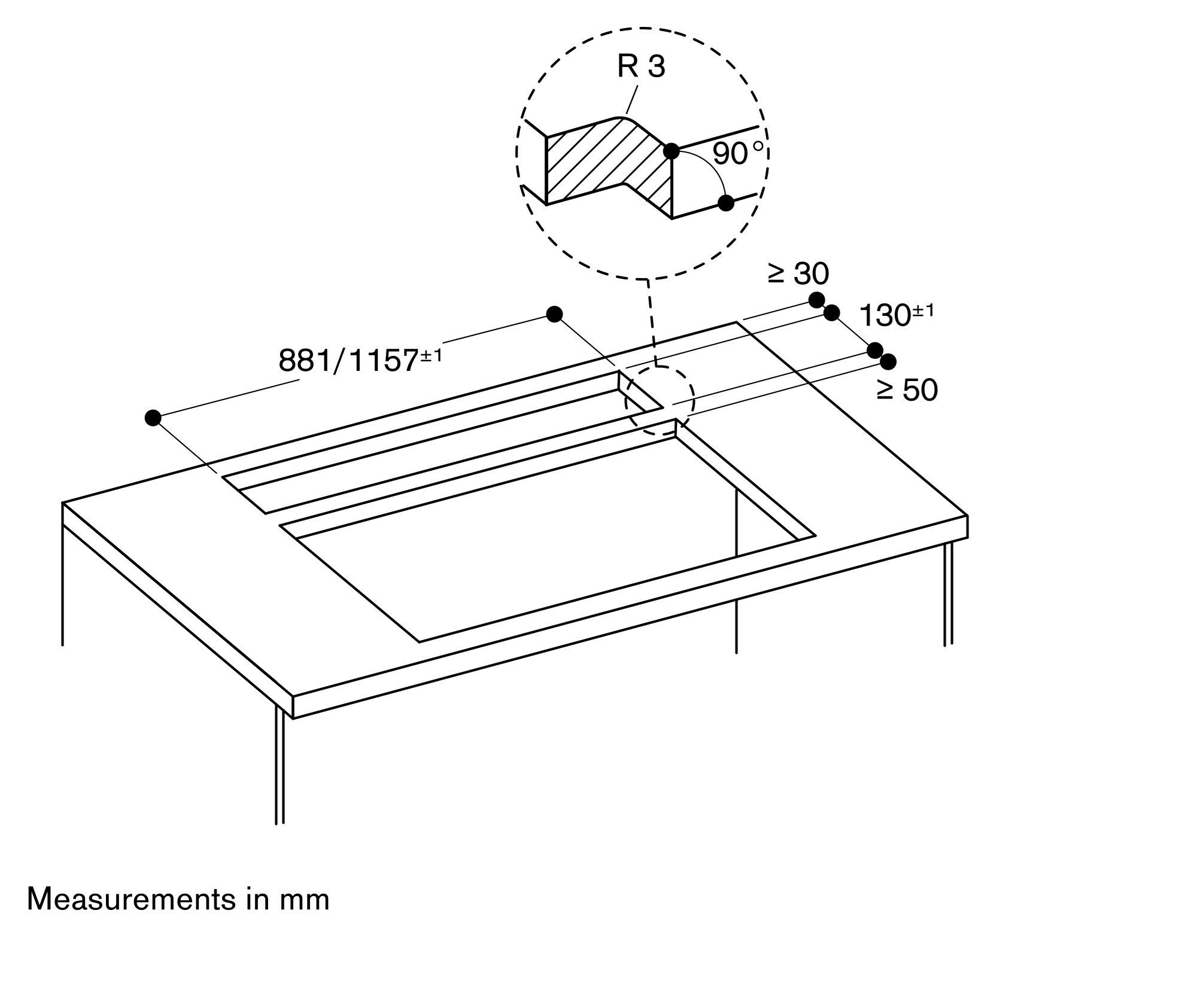 R 3

$90°$

$\geq 30$

$130^{\pm 1}$

$881/1157^{\pm 1}$

$\geq 50$

Measurements in mm