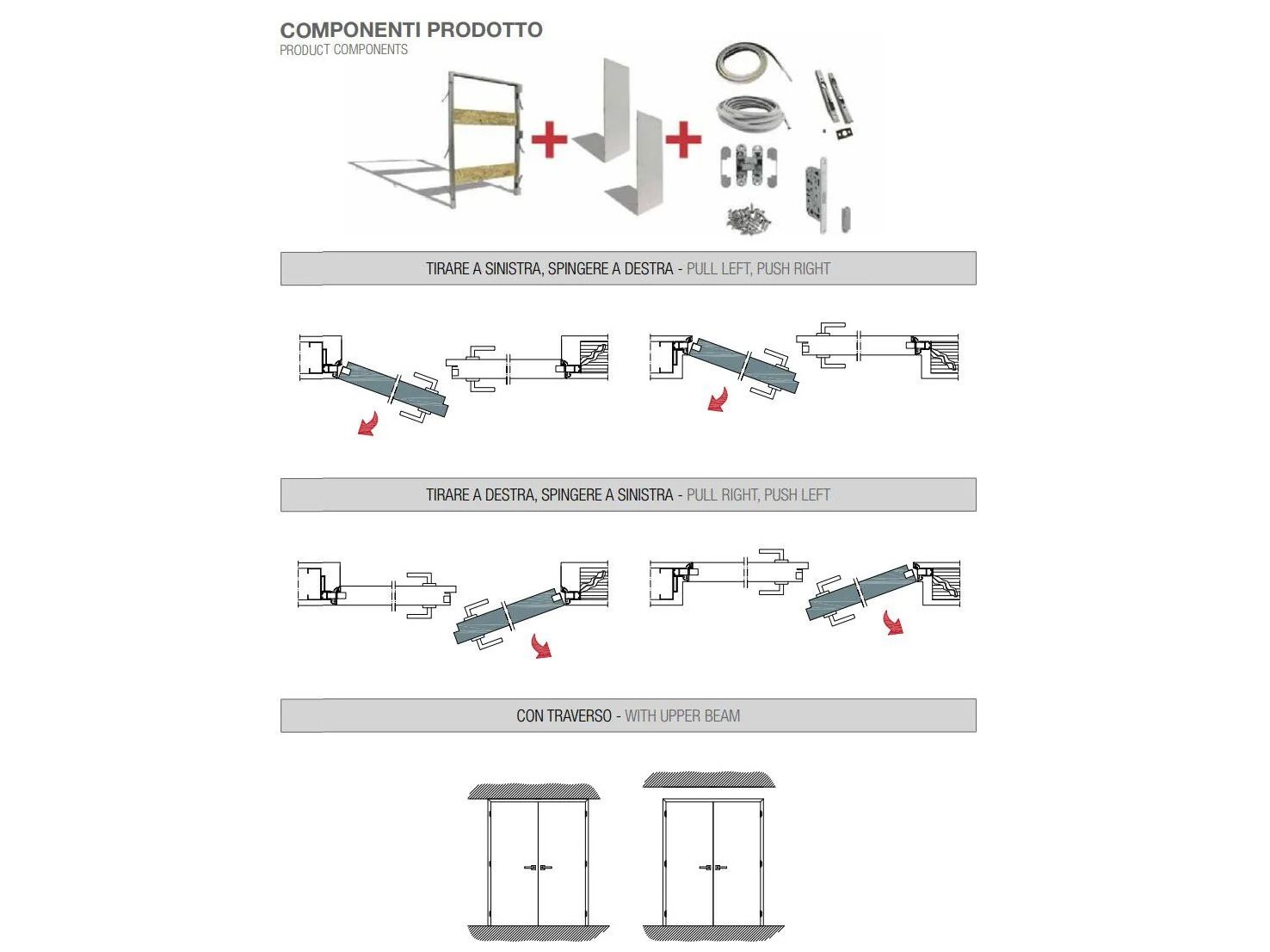 COMPONENTI PRODOTTO
PRODUCT COMPONENTS

TIRARE A SINISTRA, SPINGERE A DESTRA - PULL LEFT, PUSH RIGHT

TIRARE A DESTRA, SPINGERE A SINISTRA - PULL RIGHT, PUSH LEFT

CON TRAVERSO - WITH UPPER BEAM