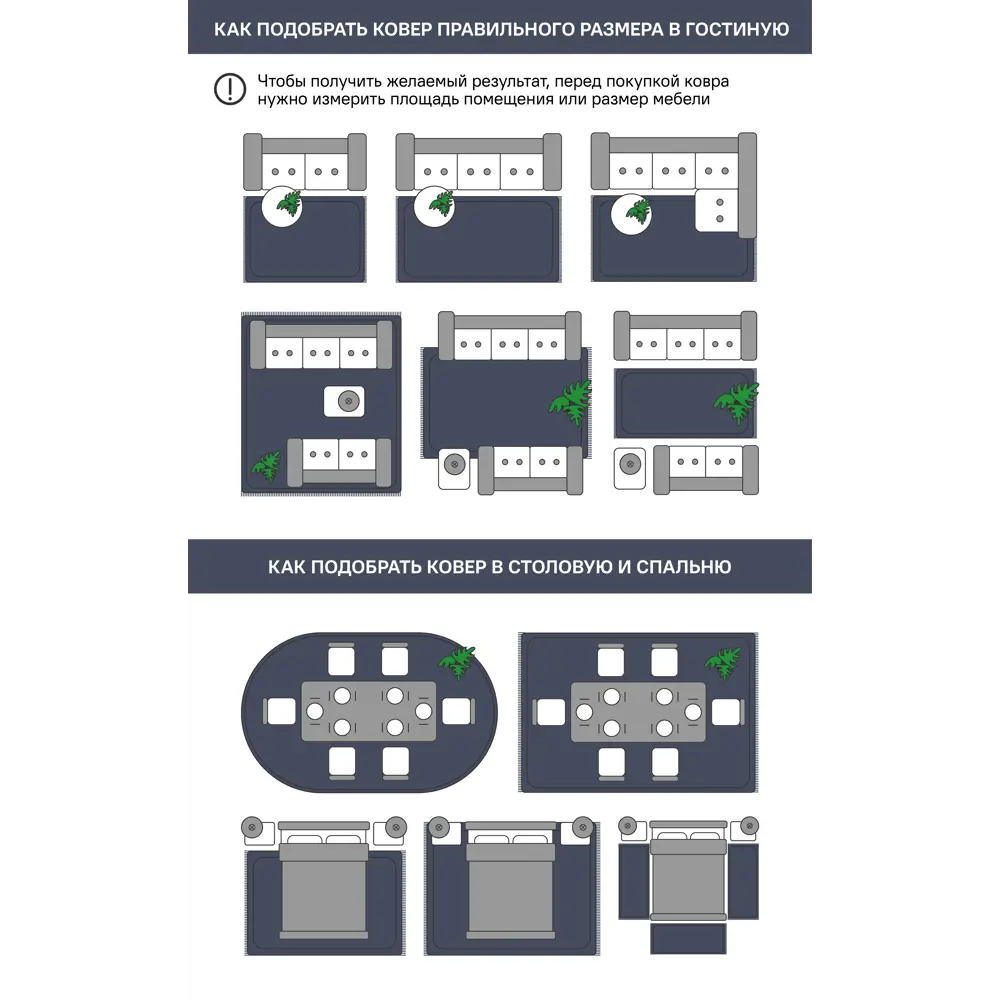 КАК ПОДОБРАТЬ КОВЕР ПРАВИЛЬНОГО РАЗМЕРА В ГОСТИНУЮ

Чтобы получить желаемый результат, перед покупкой ковра нужно измерить площадь помещения или размер мебели

КАК ПОДОБРАТЬ КОВЕР В СТОЛОВУЮ И СПАЛЬНЮ