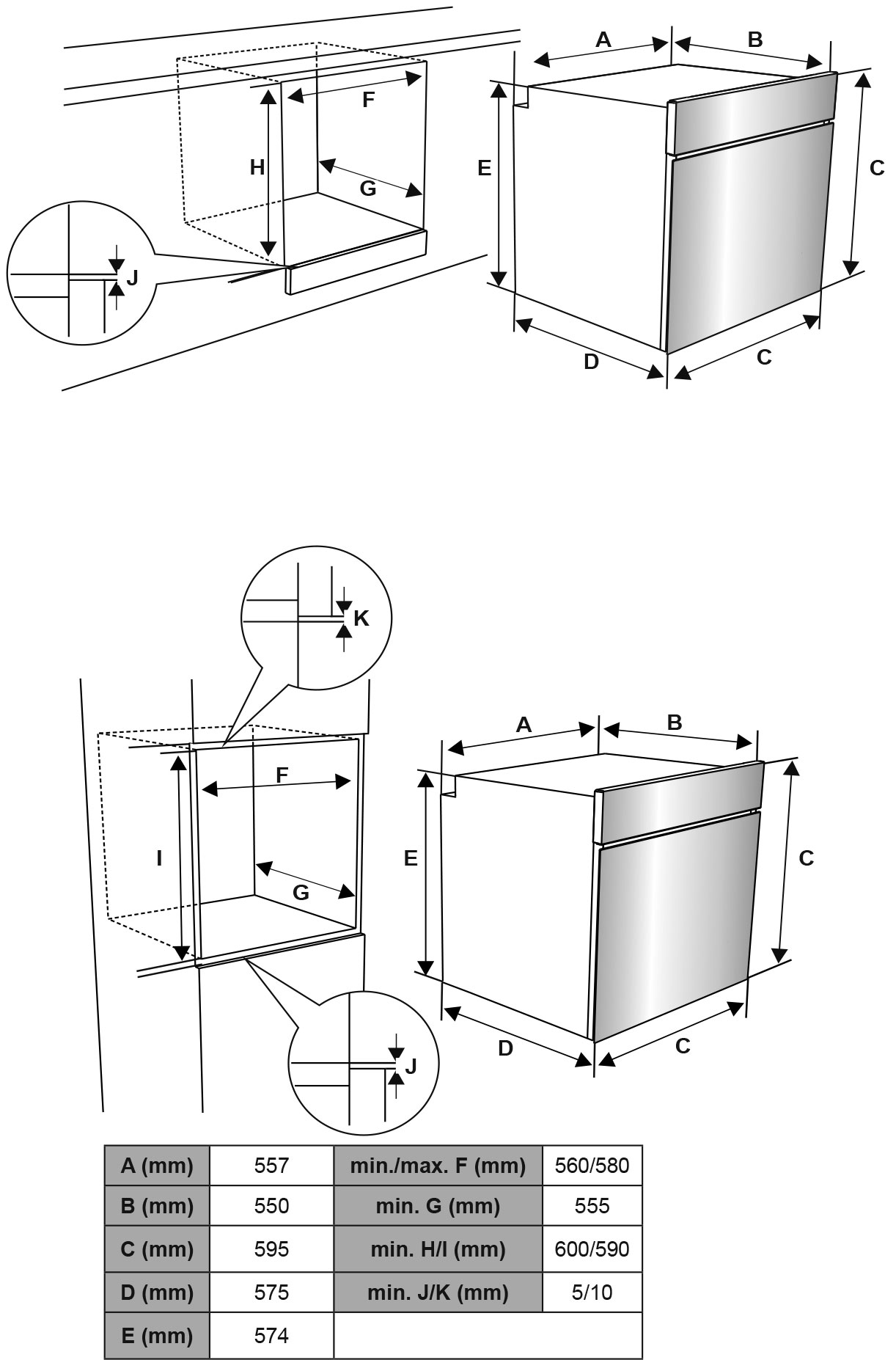 F
H
G
J
A
B
E
C
D
C

K
F
I
G
J
A
B
E
C
D
C

| A (mm) | 557 | min./max. F (mm) | 560/580 |
|---|---|---|---|
| B (mm) | 550 | min. G (mm) | 555 |
| C (mm) | 595 | min. H/I (mm) | 600/590 |
| D (mm) | 575 | min. J/K (mm) | 5/10 |
| E (mm) | 574 | | |