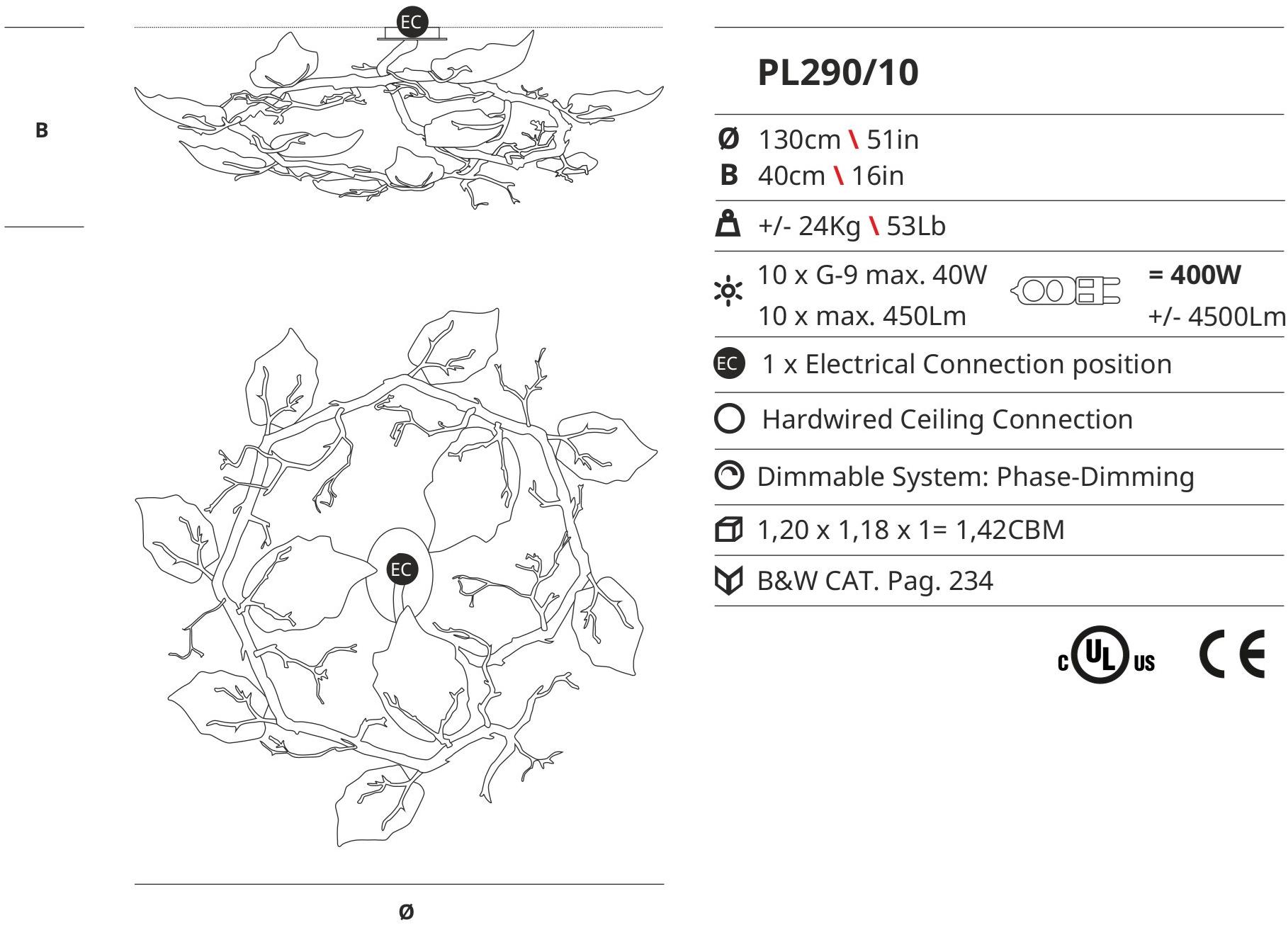 EC

B

EC

Ø

PL290/10

Ø 130cm \ 51in
B 40cm \ 16in

+/- 24Kg \ 53Lb

10 x G-9 max. 40W = 400W
10 x max. 450Lm +/- 4500Lm

EC 1 x Electrical Connection position

Hardwired Ceiling Connection

Dimmable System: Phase-Dimming

1,20 x 1,18 x 1= 1,42CBM

B&W CAT. Pag. 234

c UL us CE